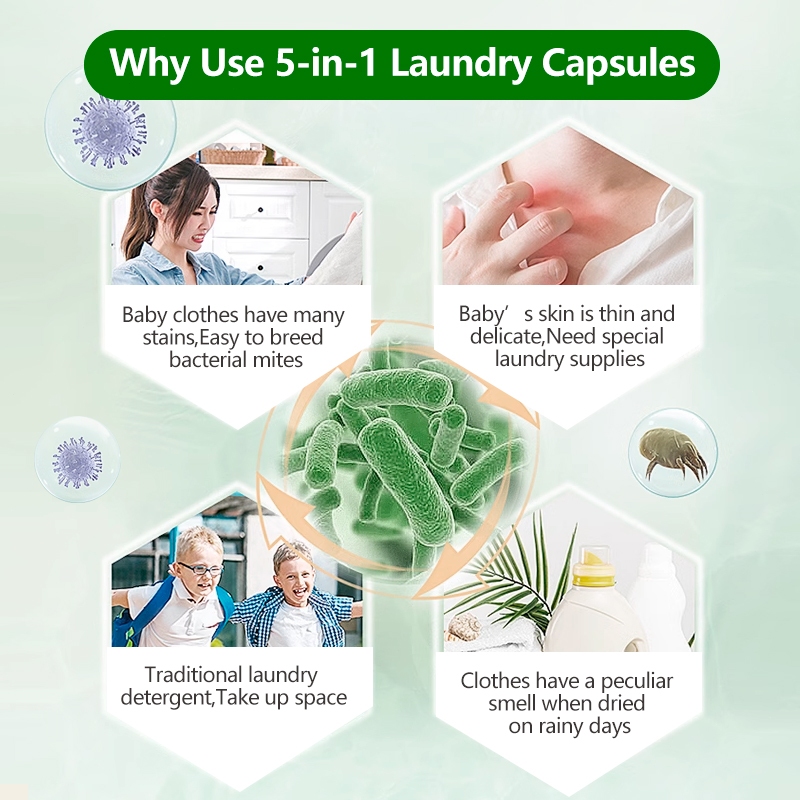 Why Use 5-in-1 Laundry Capsules

Baby clothes have many stains,Easy to breed bacterial mites

Baby’ s skin is thin and delicate,Need special laundry supplies

Traditional laundry detergent,Take up space

Clothes have a peculiar smell when dried on rainy days