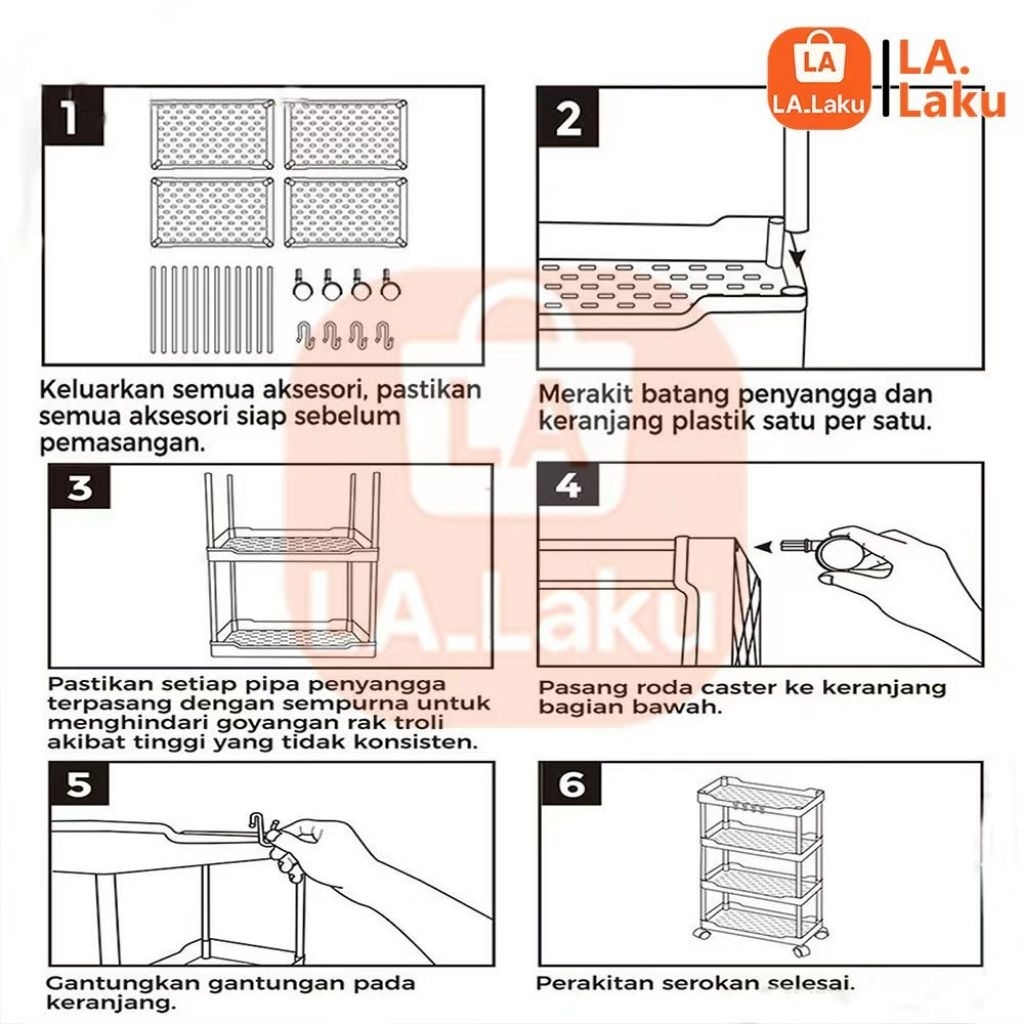 LA
LA.Laku
LA.
Laku

1

Keluarkan semua aksesori, pastikan semua aksesori siap sebelum pemasangan.

2

Merakit batang penyangga dan keranjang plastik satu per satu.

3

Pastikan setiap pipa penyangga terpasang dengan sempurna untuk menghindari goyangan rak troli akibat tinggi yang tidak konsisten.

4

Pasang roda caster ke keranjang bagian bawah.

5

Gantungkan gantungan pada keranjang.

6

Perakitan serokan selesai.

LA
LA.Laku