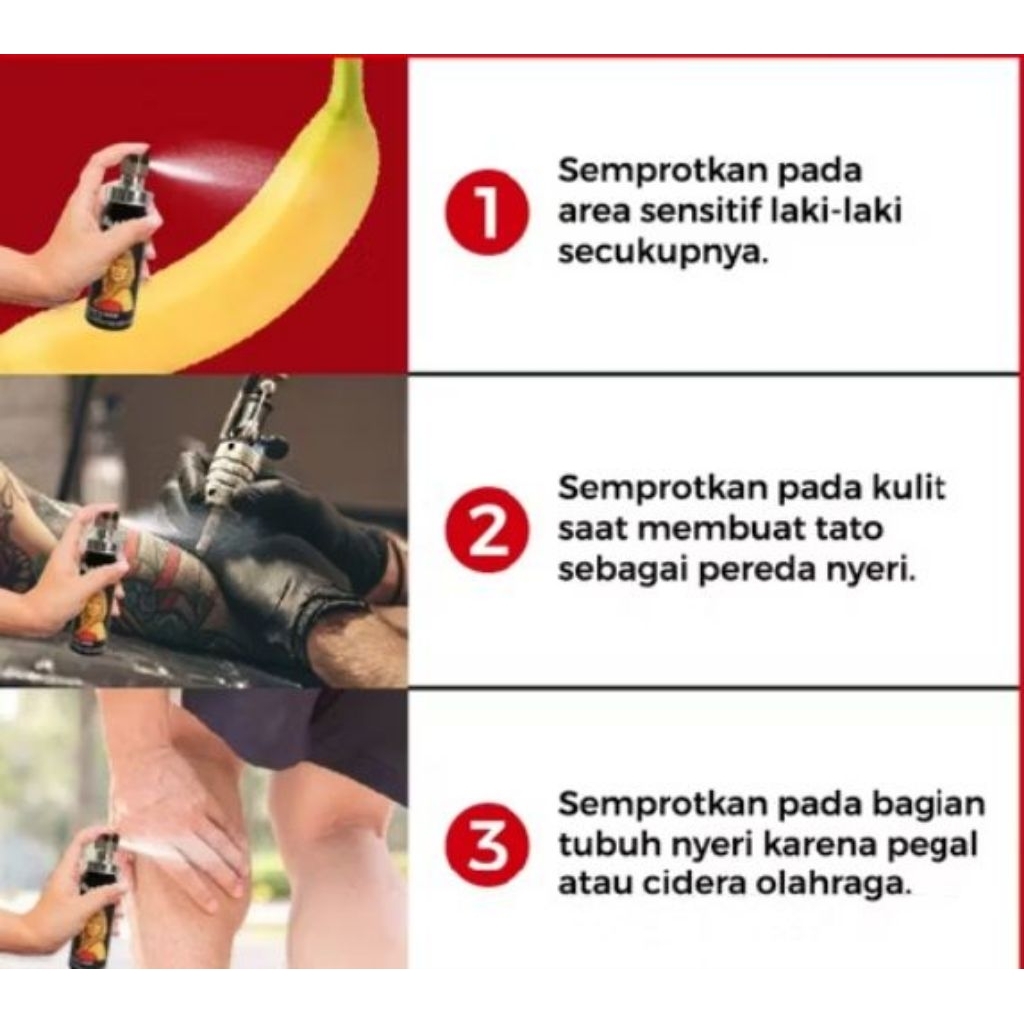 1
Semprotkan pada area sensitif laki-laki secukupnya.

2
Semprotkan pada kulit saat membuat tato sebagai pereda nyeri.

3
Semprotkan pada bagian tubuh nyeri karena pegal atau cidera olahraga.