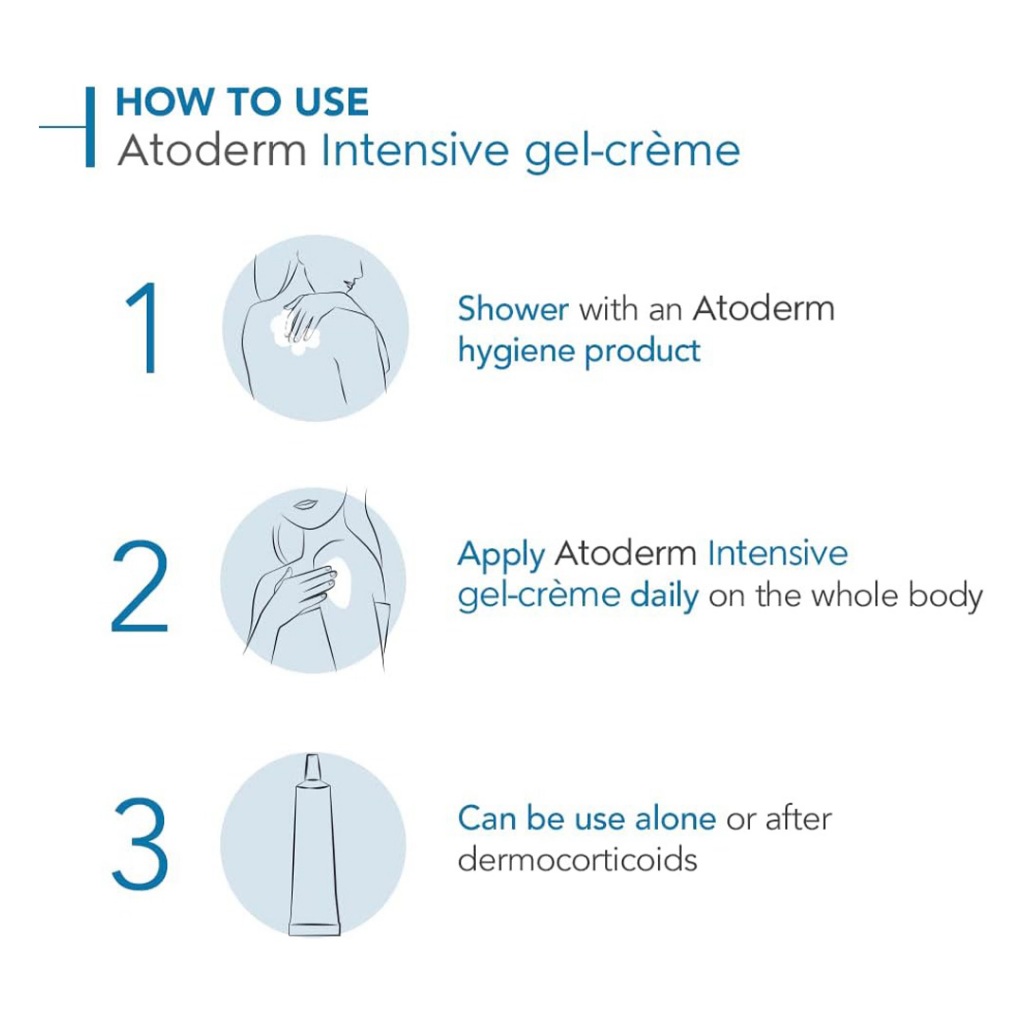 HOW TO USE
Atoderm Intensive gel-crème

1

Shower with an Atoderm hygiene product

2

Apply Atoderm Intensive gel-crème daily on the whole body

3

Can be use alone or after dermocorticoids