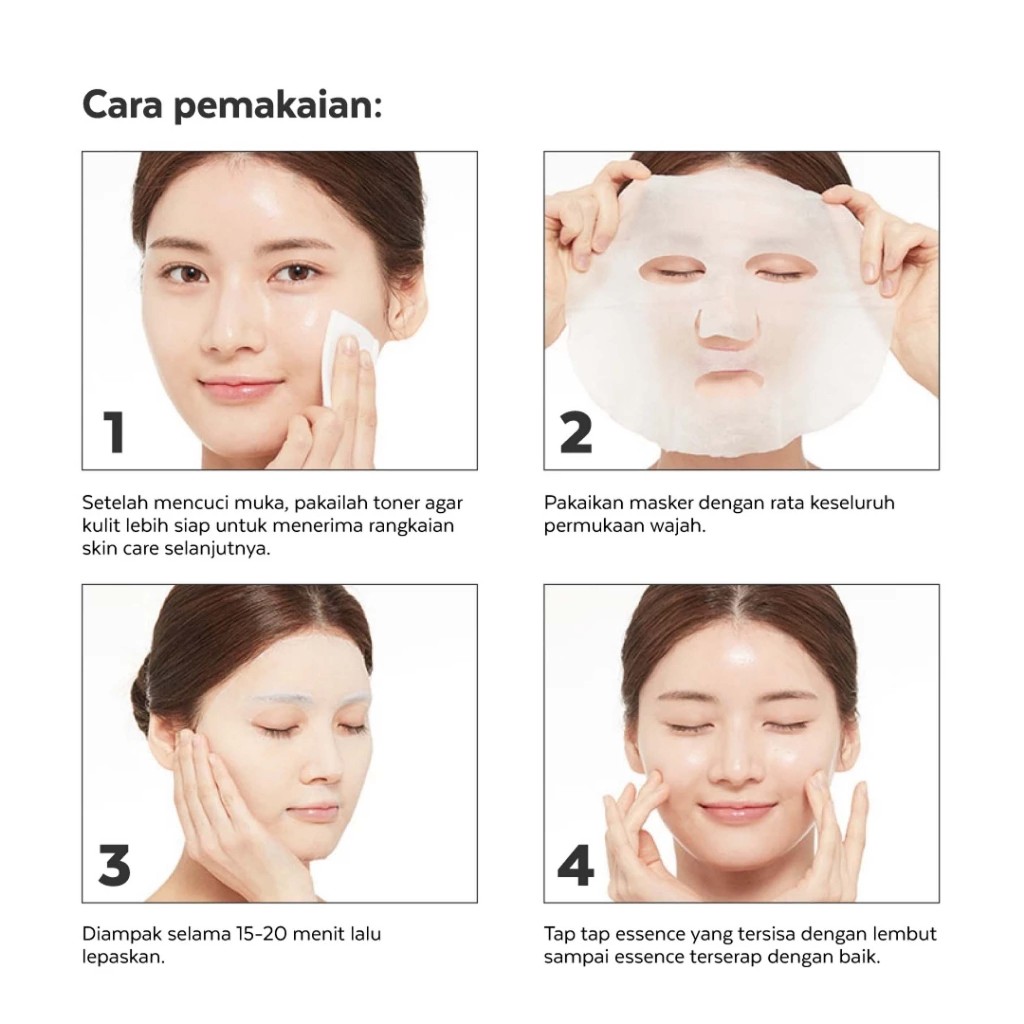 Cara pemakaian:

1

Setelah mencuci muka, pakailah toner agar kulit lebih siap untuk menerima rangkaian skin care selanjutnya.

2

Pakaikan masker dengan rata keseluruh permukaan wajah.

3

Diampak selama 15-20 menit lalu lepaskan.

4

Tap tap essence yang tersisa dengan lembut sampai essence terserap dengan baik.