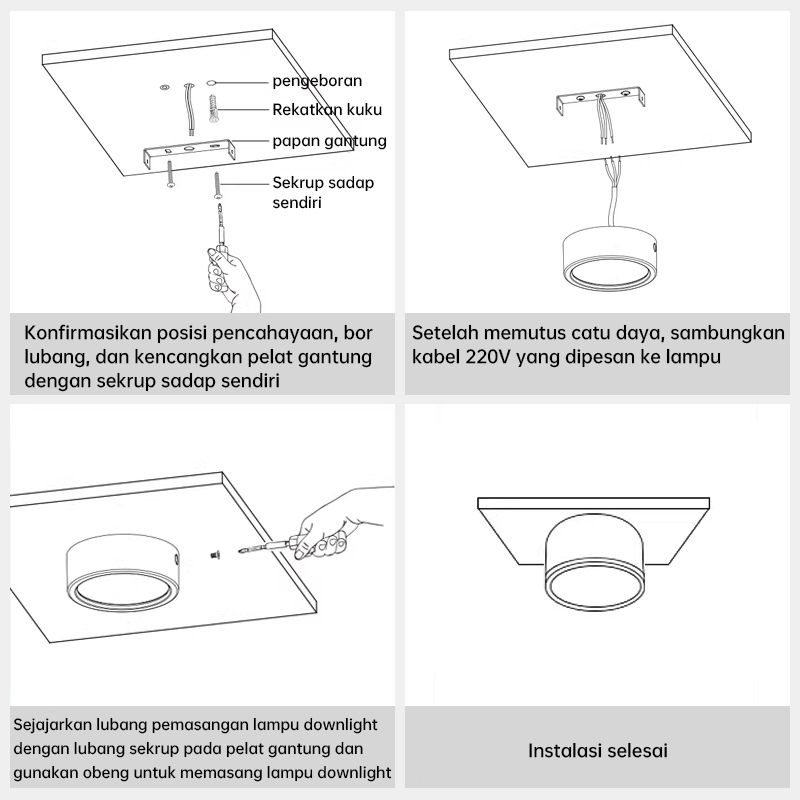 pengeboran
Rekatkan kuku
papan gantung
Sekrup sadap sendiri

Konfirmasikan posisi pencahayaan, bor lubang, dan kencangkan pelat gantung dengan sekrup sadap sendiri

Setelah memutus catu daya, sambungkan kabel 220V yang dipesan ke lampu

Sejajarkan lubang pemasangan lampu downlight dengan lubang sekrup pada pelat gantung dan gunakan obeng untuk memasang lampu downlight

Instalasi selesai