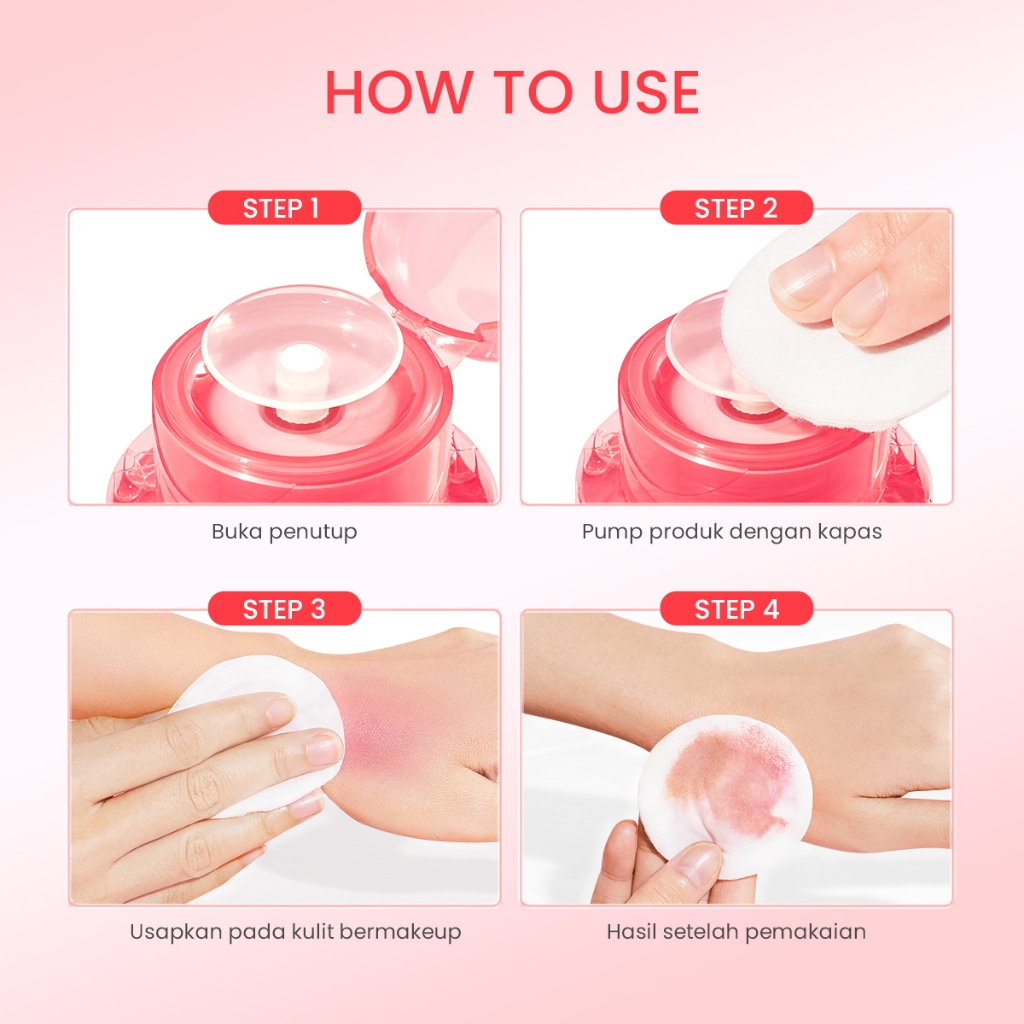 HOW TO USE

STEP 1

Buka penutup

STEP 2

Pump produk dengan kapas

STEP 3

Usapkan pada kulit bermakeup

STEP 4

Hasil setelah pemakaian