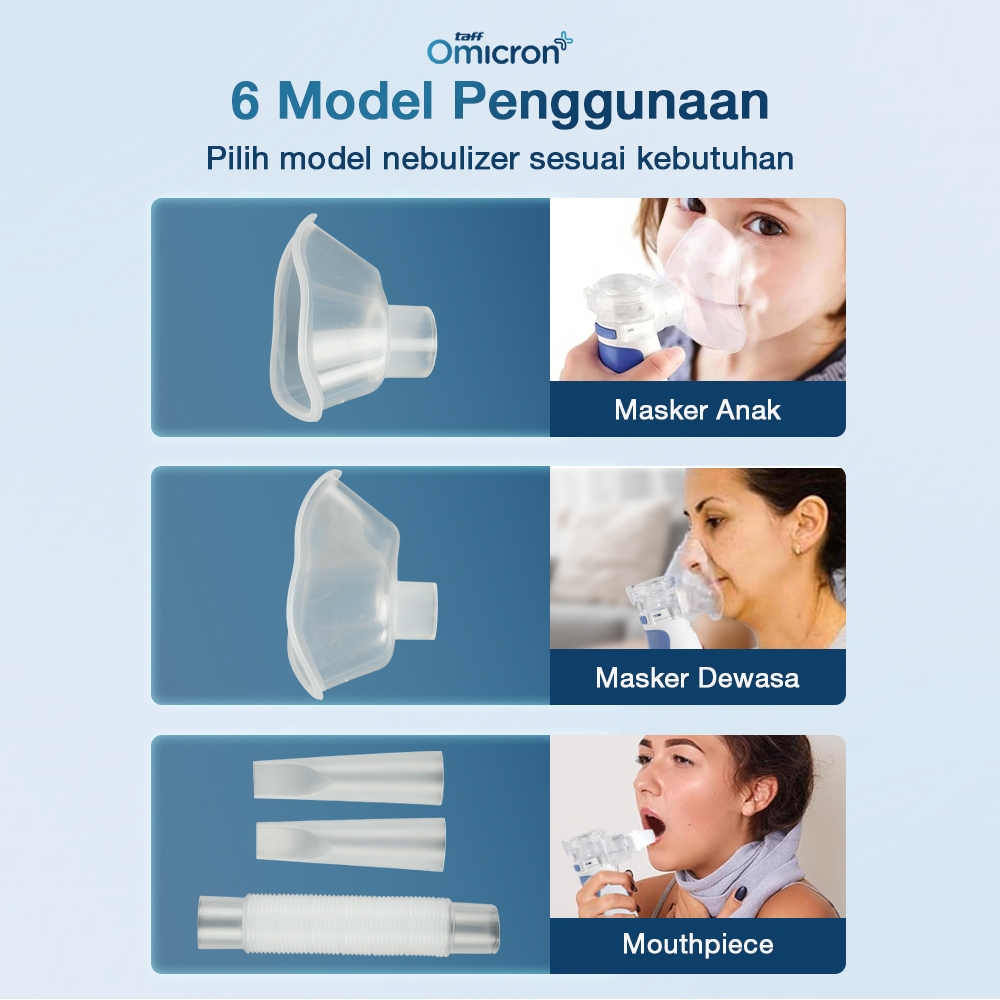 taff
Omicron

6 Model Penggunaan

Pilih model nebulizer sesuai kebutuhan

Masker Anak

Masker Dewasa

Mouthpiece