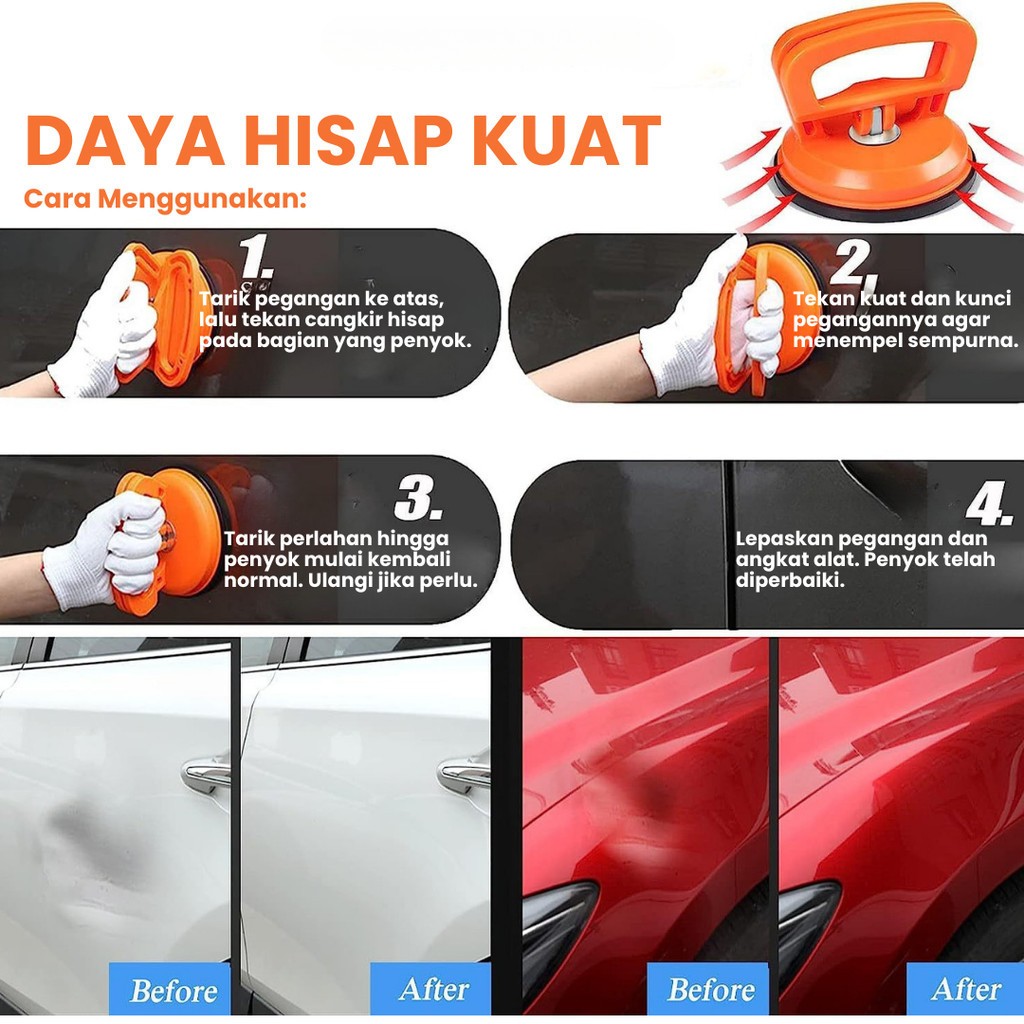 DAYA HISAP KUAT

Cara Menggunakan:

1.
Tarik pegangan ke atas, lalu tekan cangkir hisap pada bagian yang penyok.

2.
Tekan kuat dan kunci pegangannya agar menempel sempurna.

3.
Tarik perlahan hingga penyok mulai kembali normal. Ulangi jika perlu.

4.
Lepaskan pegangan dan angkat alat. Penyok telah diperbaiki.

Before

After

Before

After