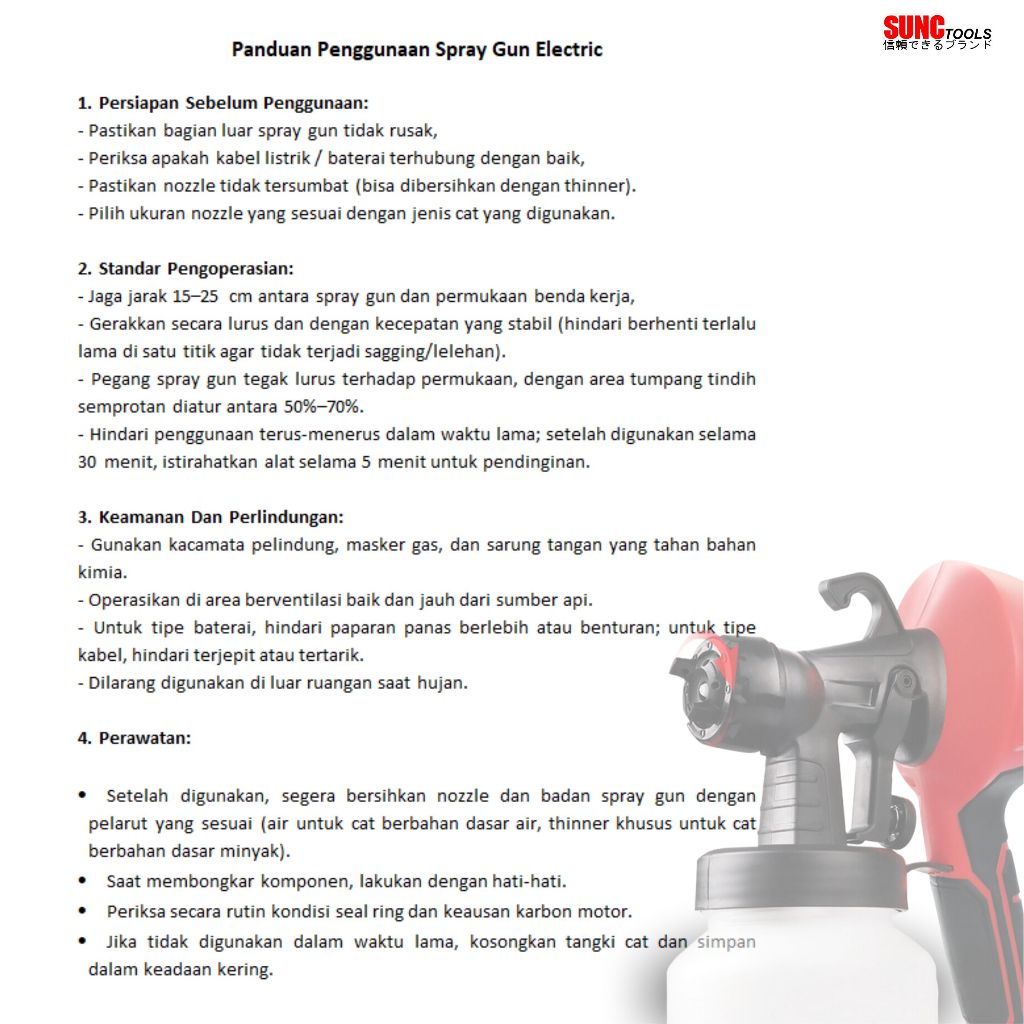 SUNC TOOLS
信頼できるブランド

Panduan Penggunaan Spray Gun Electric

1. Persiapan Sebelum Penggunaan:
- Pastikan bagian luar spray gun tidak rusak,
- Periksa apakah kabel listrik / baterai terhubung dengan baik,
- Pastikan nozzle tidak tersumbat (bisa dibersihkan dengan thinner).
- Pilih ukuran nozzle yang sesuai dengan jenis cat yang digunakan.

2. Standar Pengoperasian:
- Jaga jarak 15–25 cm antara spray gun dan permukaan benda kerja,
- Gerakkan secara lurus dan dengan kecepatan yang stabil (hindari berhenti terlalu lama di satu titik agar tidak terjadi sagging/lelehan).
- Pegang spray gun tegak lurus terhadap permukaan, dengan area tumpang tindih semprotan diatur antara 50%–70%.
- Hindari penggunaan terus-menerus dalam waktu lama; setelah digunakan selama 30 menit, istirahatkan alat selama 5 menit untuk pendinginan.

3. Keamanan Dan Perlindungan:
- Gunakan kacamata pelindung, masker gas, dan sarung tangan yang tahan bahan kimia.
- Operasikan di area berventilasi baik dan jauh dari sumber api.
- Untuk tipe baterai, hindari paparan panas berlebih atau benturan; untuk tipe kabel, hindari terjepit atau tertarik.
- Dilarang digunakan di luar ruangan saat hujan.

4. Perawatan:

• Setelah digunakan, segera bersihkan nozzle dan badan spray gun dengan pelarut yang sesuai (air untuk cat berbahan dasar air, thinner khusus untuk cat berbahan dasar minyak).
• Saat membongkar komponen, lakukan dengan hati-hati.
• Periksa secara rutin kondisi seal ring dan keausan karbon motor.
• Jika tidak digunakan dalam waktu lama, kosongkan tangki cat dan simpan dalam keadaan kering.