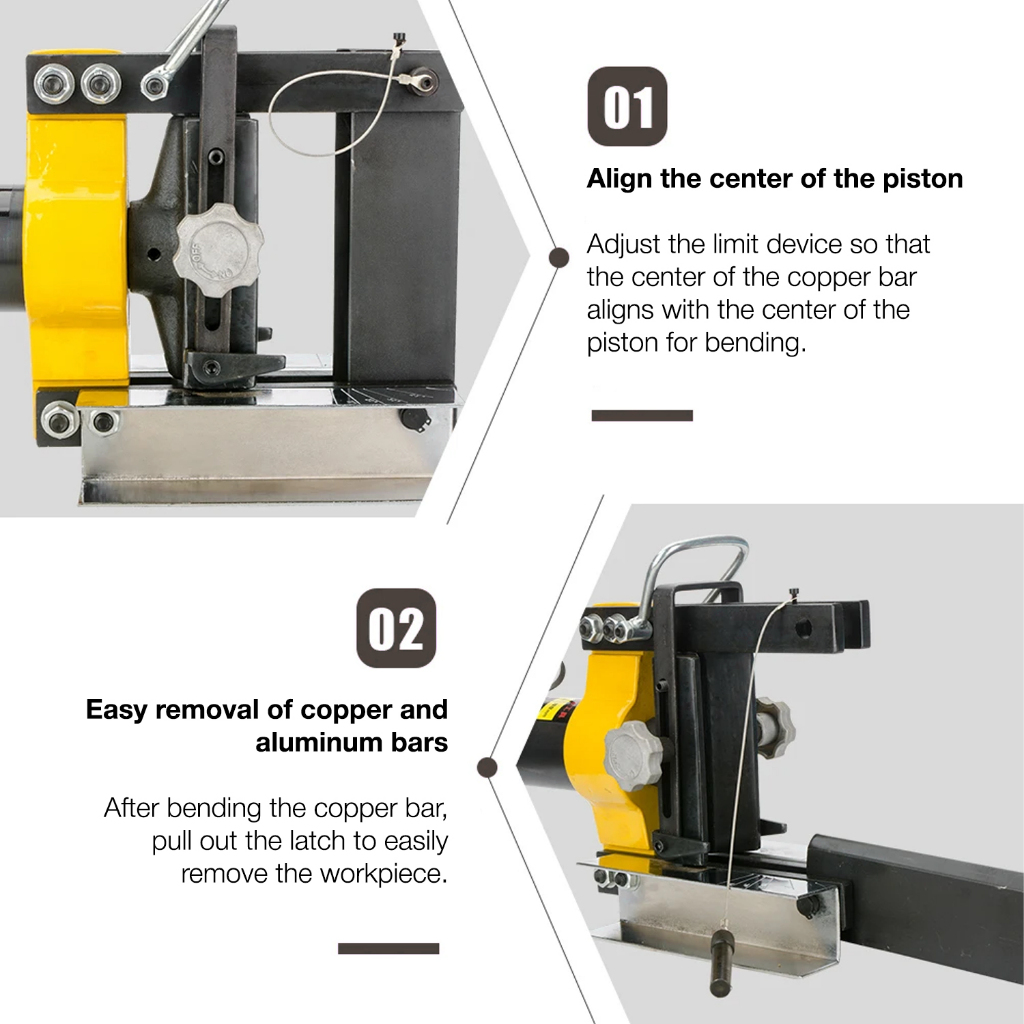 01

Align the center of the piston

Adjust the limit device so that the center of the copper bar aligns with the center of the piston for bending.

02

Easy removal of copper and aluminum bars

After bending the copper bar, pull out the latch to easily remove the workpiece.