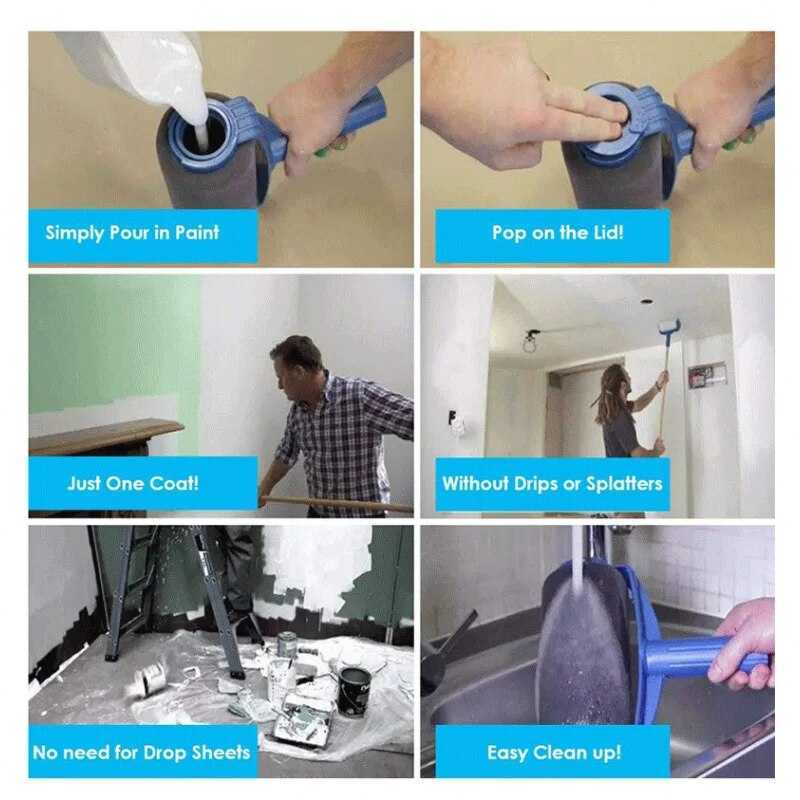 Simply Pour in Paint

Pop on the Lid!

Just One Coat!

Without Drips or Splatters

No need for Drop Sheets

Easy Clean up!