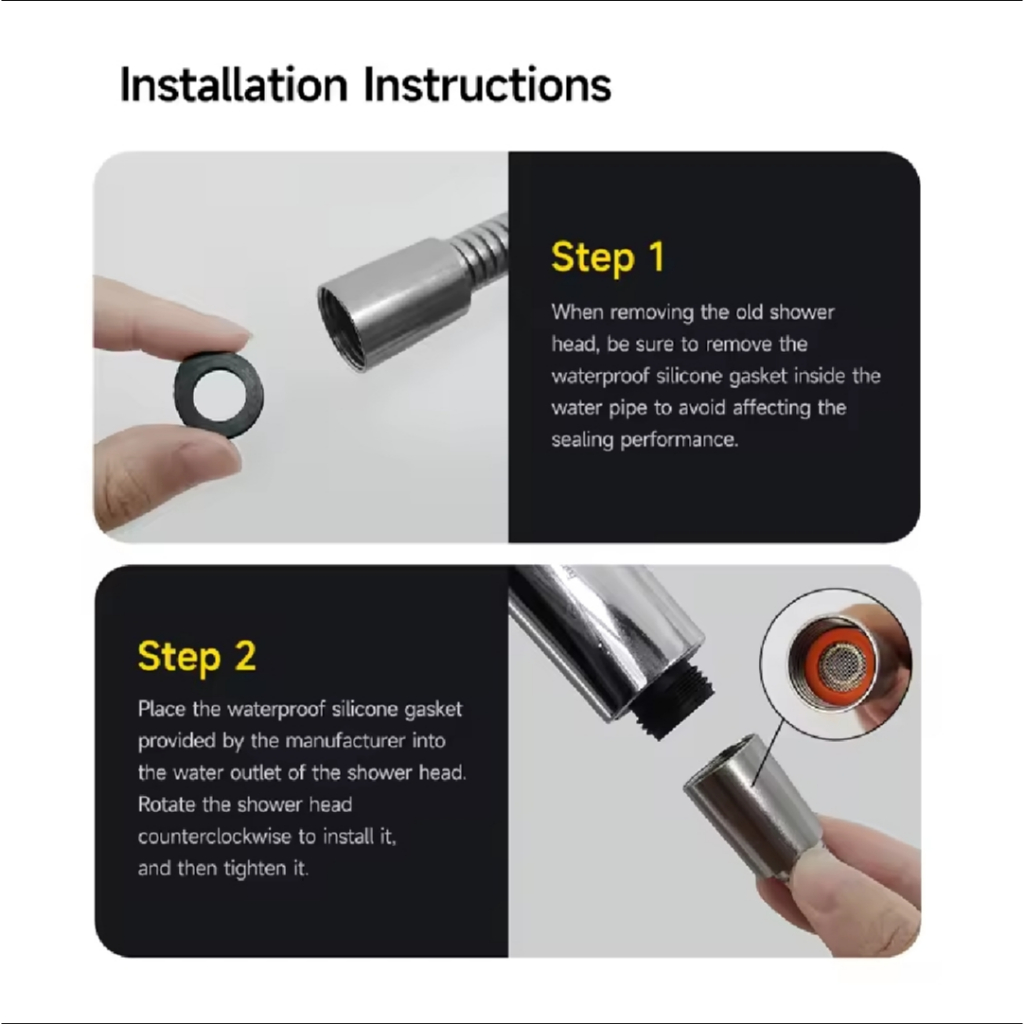 Installation Instructions

Step 1

When removing the old shower head, be sure to remove the waterproof silicone gasket inside the water pipe to avoid affecting the sealing performance.

Step 2

Place the waterproof silicone gasket provided by the manufacturer into the water outlet of the shower head. Rotate the shower head counterclockwise to install it, and then tighten it.