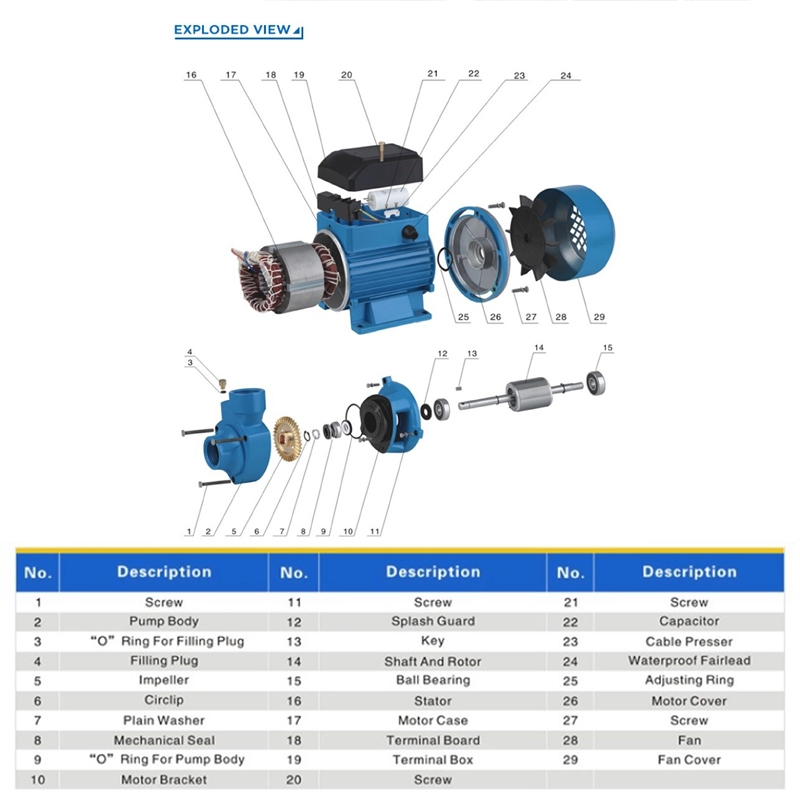 EXPLODED VIEW

16 17 18 19 20 21 22 23 24

25 26 27 28 29

4 3 12 13 14 15

1 2 5 6 7 8 9 10 11

| No. | Description | No. | Description | No. | Description |
|---|---|---|---|---|---|
| 1 | Screw | 11 | Screw | 21 | Screw |
| 2 | Pump Body | 12 | Splash Guard | 22 | Capacitor |
| 3 | "O" Ring For Filling Plug | 13 | Key | 23 | Cable Presser |
| 4 | Filling Plug | 14 | Shaft And Rotor | 24 | Waterproof Fairlead |
| 5 | Impeller | 15 | Ball Bearing | 25 | Adjusting Ring |
| 6 | Circlip | 16 | Stator | 26 | Motor Cover |
| 7 | Plain Washer | 17 | Motor Case | 27 | Screw |
| 8 | Mechanical Seal | 18 | Terminal Board | 28 | Fan |
| 9 | "O" Ring For Pump Body | 19 | Terminal Box | 29 | Fan Cover |
| 10 | Motor Bracket | 20 | Screw | | |