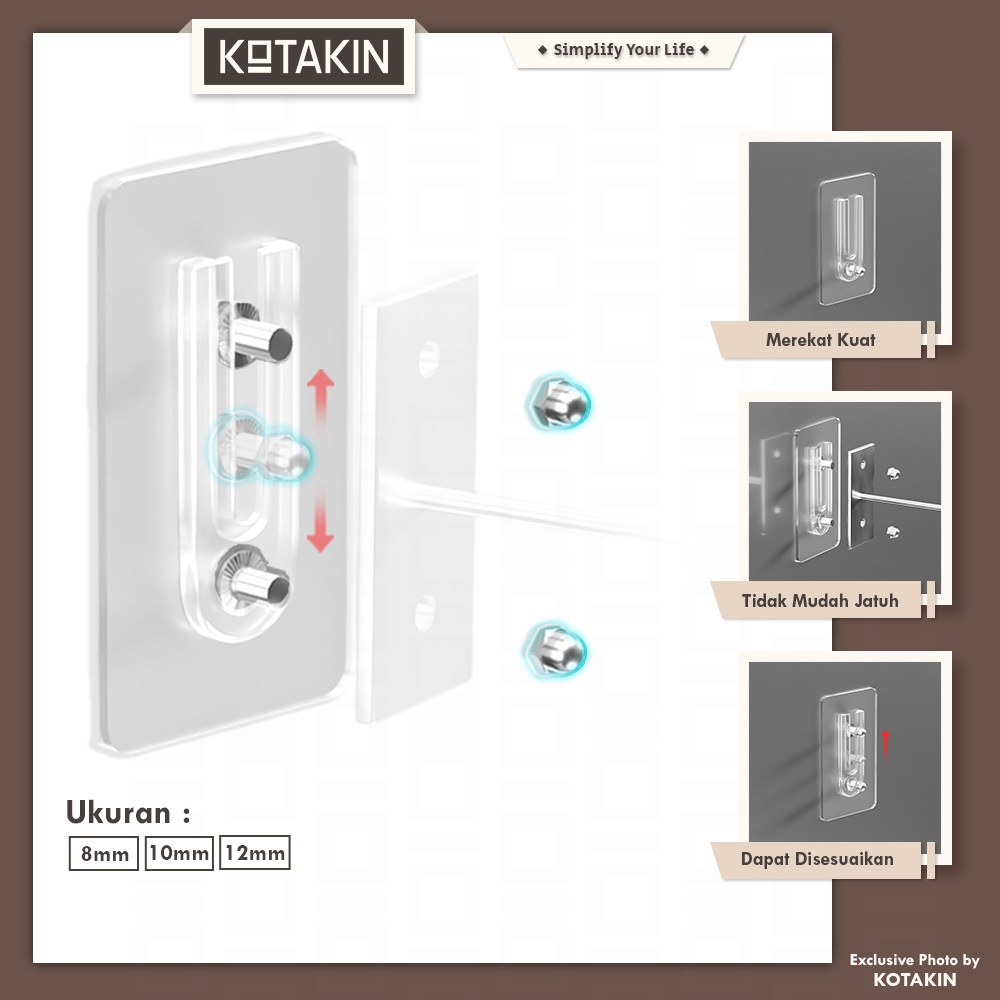 KOTAKIN

◆ Simplify Your Life ◆

Merekat Kuat

Tidak Mudah Jatuh

Dapat Disesuaikan

Ukuran :

8mm 10mm 12mm

Exclusive Photo by
KOTAKIN