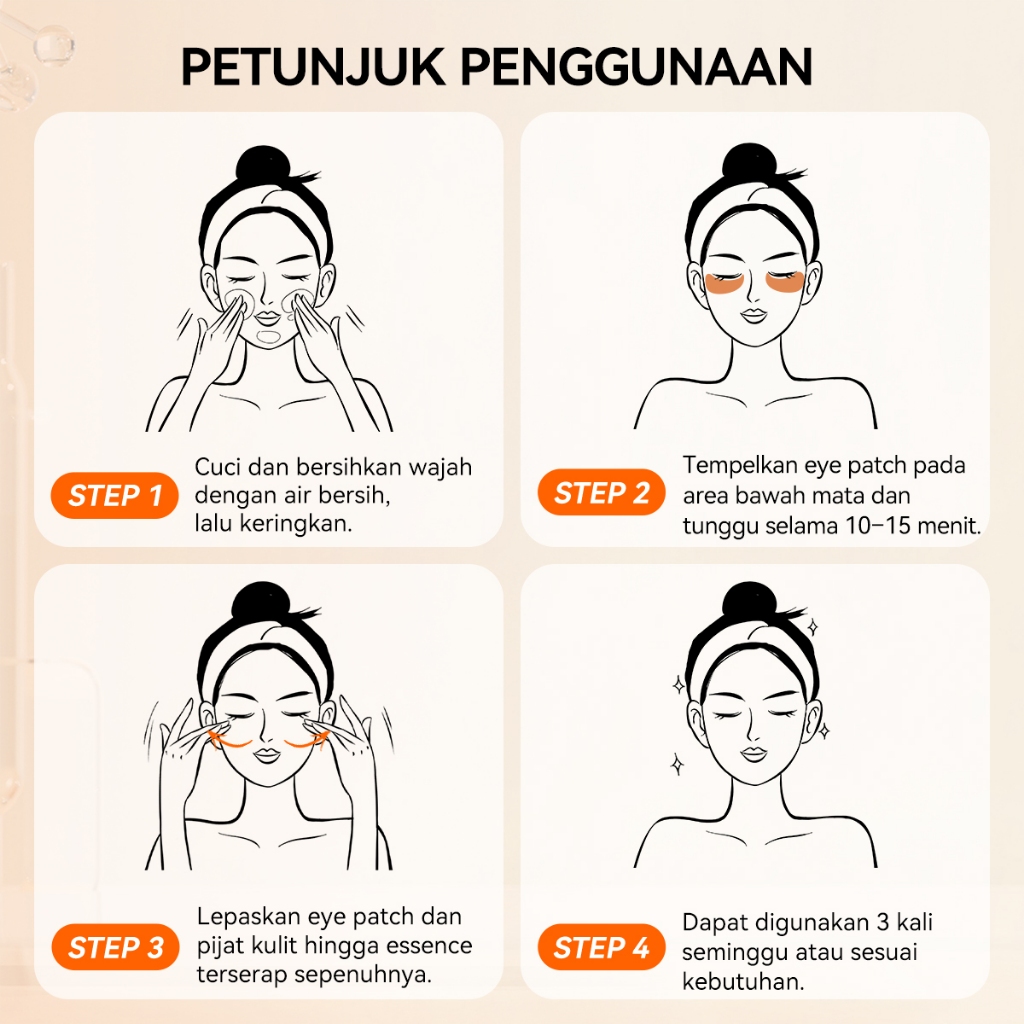 PETUNJUK PENGGUNAAN

STEP 1
Cuci dan bersihkan wajah dengan air bersih, lalu keringkan.

STEP 2
Tempelkan eye patch pada area bawah mata dan tunggu selama 10–15 menit.

STEP 3
Lepaskan eye patch dan pijat kulit hingga essence terserap sepenuhnya.

STEP 4
Dapat digunakan 3 kali seminggu atau sesuai kebutuhan.