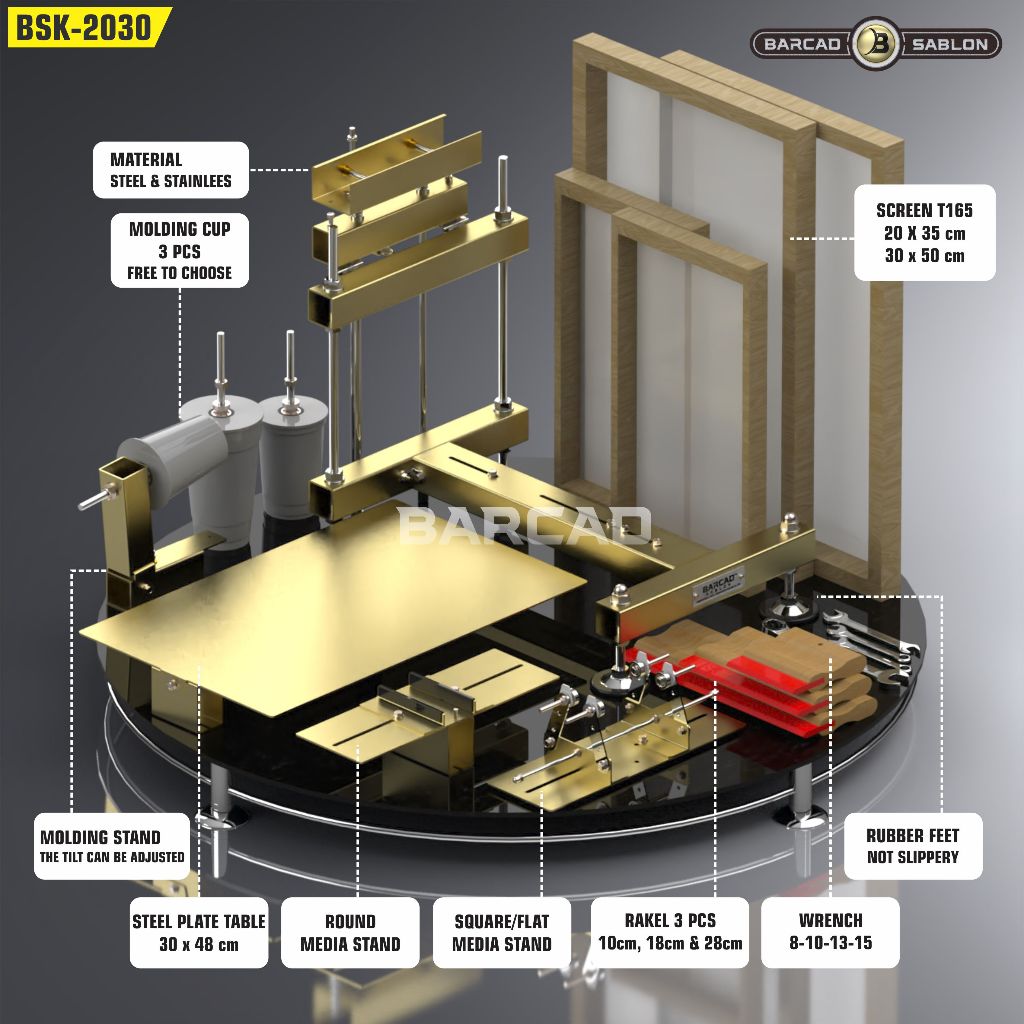 BSK-2030

BARCAD B SABLON

MATERIAL
STEEL & STAINLEES

MOLDING CUP
3 PCS
FREE TO CHOOSE

SCREEN T165
20 X 35 cm
30 x 50 cm

BARCAD

BARCAD

MOLDING STAND
THE TILT CAN BE ADJUSTED

RUBBER FEET
NOT SLIPPERY

STEEL PLATE TABLE
30 x 48 cm

ROUND
MEDIA STAND

SQUARE/FLAT
MEDIA STAND

RAKEL 3 PCS
10cm, 18cm & 28cm

WRENCH
8-10-13-15