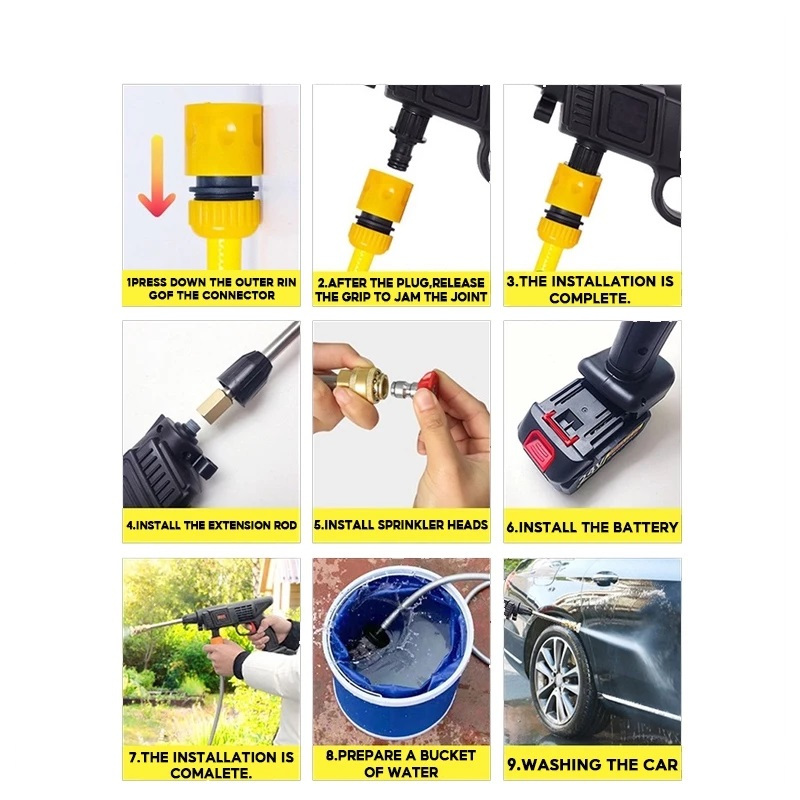 1PRESS DOWN THE OUTER RIN GOF THE CONNECTOR

2.AFTER THE PLUG,RELEASE THE GRIP TO JAM THE JOINT

3.THE INSTALLATION IS COMPLETE.

4.INSTALL THE EXTENSION ROD

5.INSTALL SPRINKLER HEADS

6.INSTALL THE BATTERY

7.THE INSTALLATION IS COMALETE.

8.PREPARE A BUCKET OF WATER

9.WASHING THE CAR