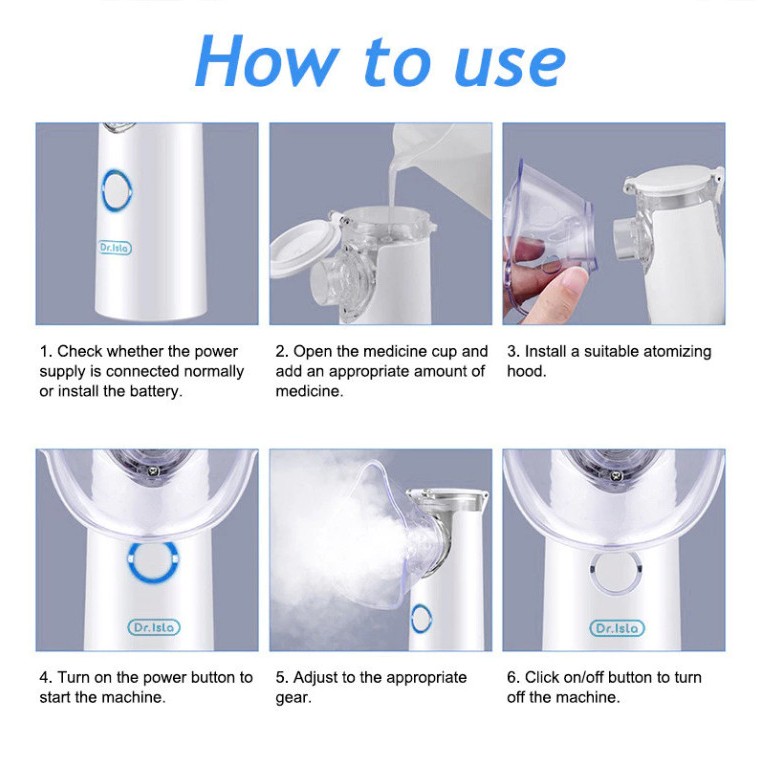 How to use

Dr.Isla

1. Check whether the power supply is connected normally or install the battery.

2. Open the medicine cup and add an appropriate amount of medicine.

3. Install a suitable atomizing hood.

Dr.Isla

Dr.Isla

4. Turn on the power button to start the machine.

5. Adjust to the appropriate gear.

6. Click on/off button to turn off the machine.