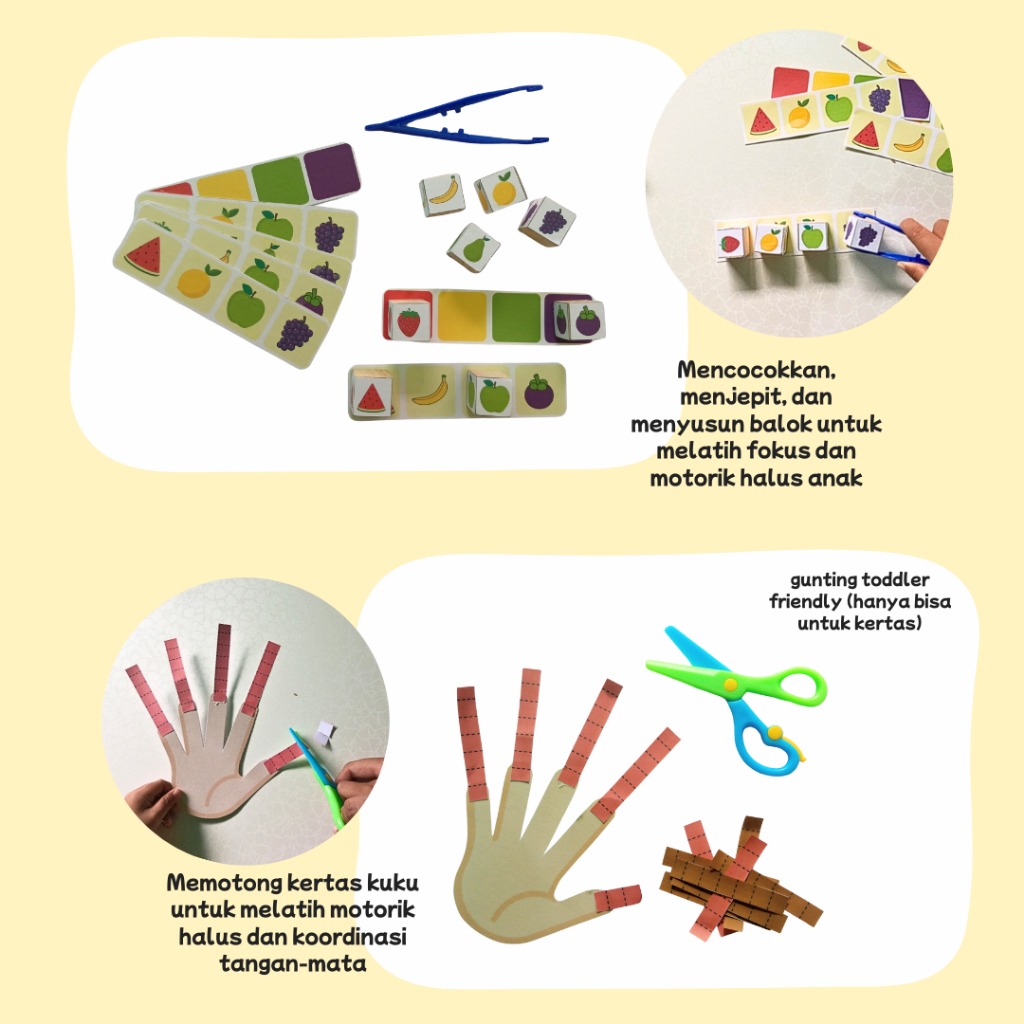 Mencocokkan, menjepit, dan menyusun balok untuk melatih fokus dan motorik halus anak

gunting toddler friendly (hanya bisa untuk kertas)

Memotong kertas kuku untuk melatih motorik halus dan koordinasi tangan-mata