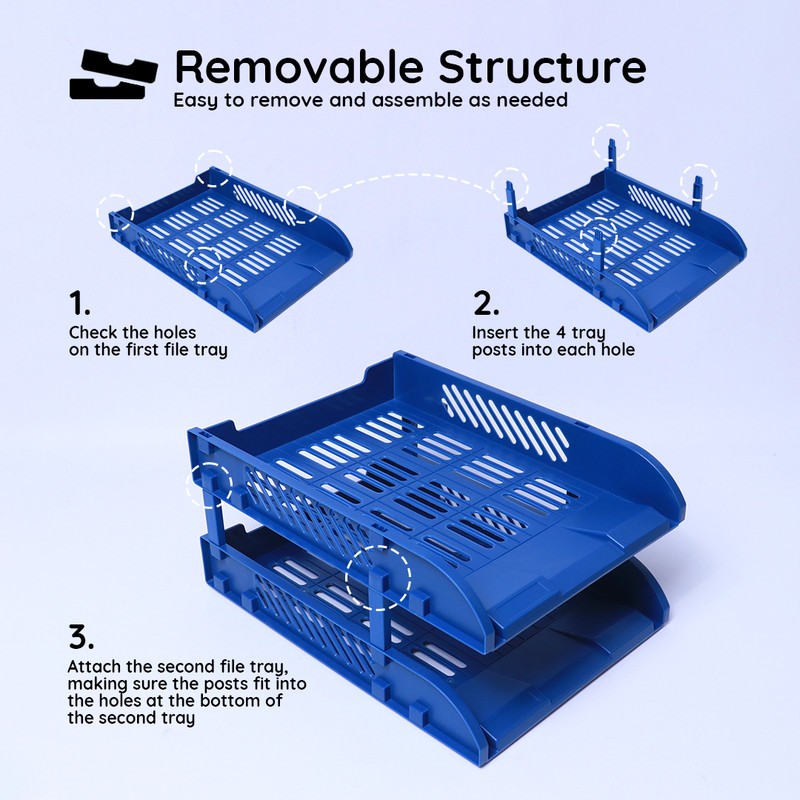 Removable Structure
Easy to remove and assemble as needed

1.
Check the holes on the first file tray

2.
Insert the 4 tray posts into each hole

3.
Attach the second file tray, making sure the posts fit into the holes at the bottom of the second tray