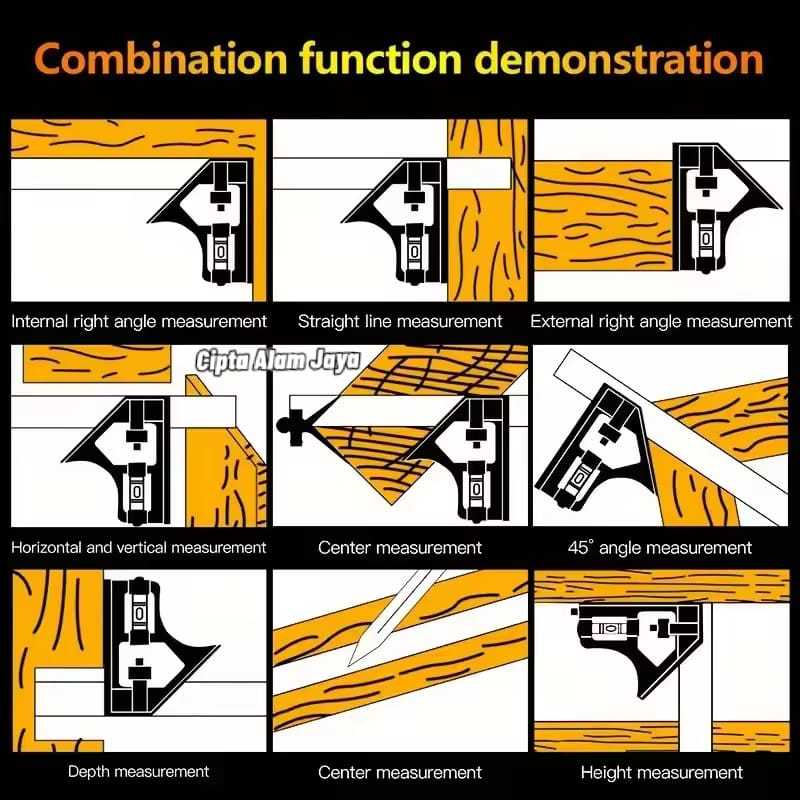 Combination function demonstration

Internal right angle measurement

Straight line measurement

External right angle measurement

Cipta Alam Jaya

Horizontal and vertical measurement

Center measurement

45° angle measurement

Depth measurement

Center measurement

Height measurement