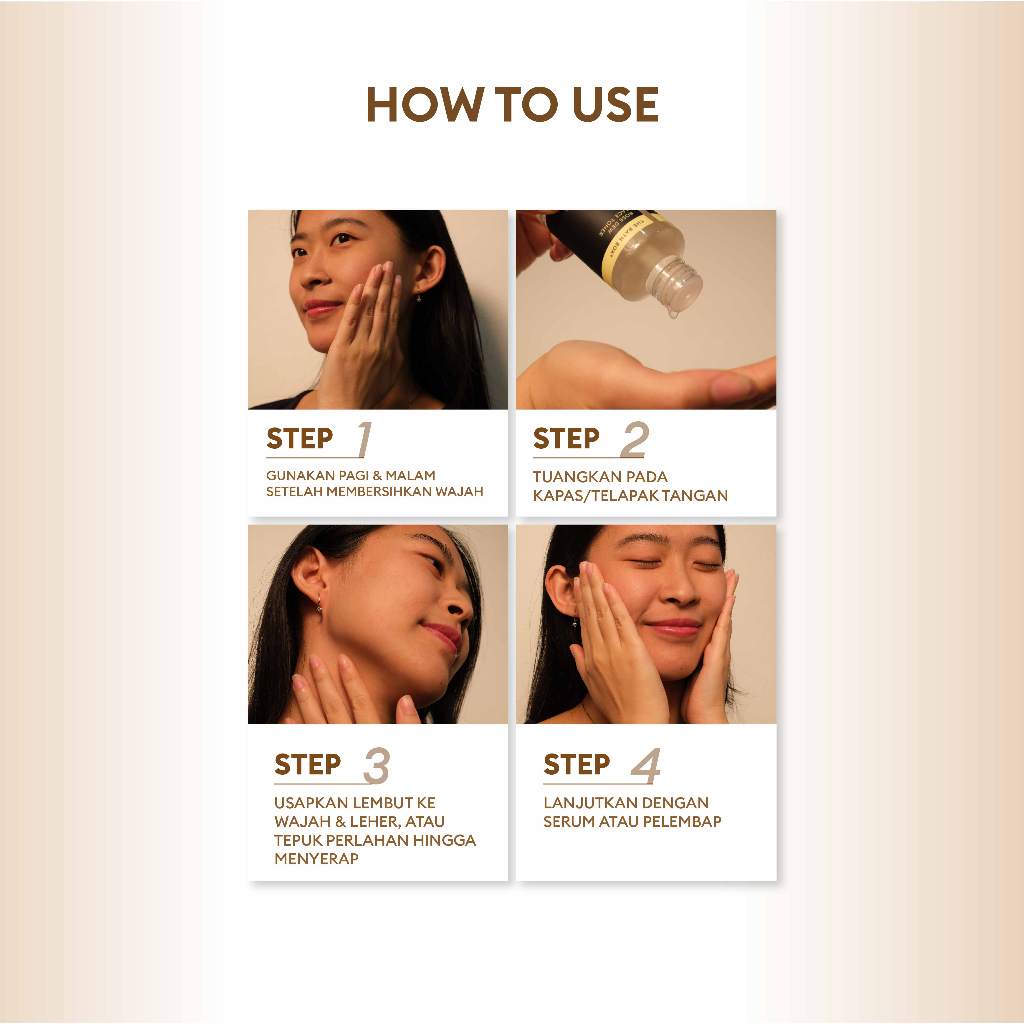 HOW TO USE

STEP 1
GUNAKAN PAGI & MALAM SETELAH MEMBERSIHKAN WAJAH

STEP 2
TUANGKAN PADA KAPAS/TELAPAK TANGAN

STEP 3
USAPKAN LEMBUT KE WAJAH & LEHER, ATAU TEPUK PERLAHAN HINGGA MENYERAP

STEP 4
LANJUTKAN DENGAN SERUM ATAU PELEMBAP