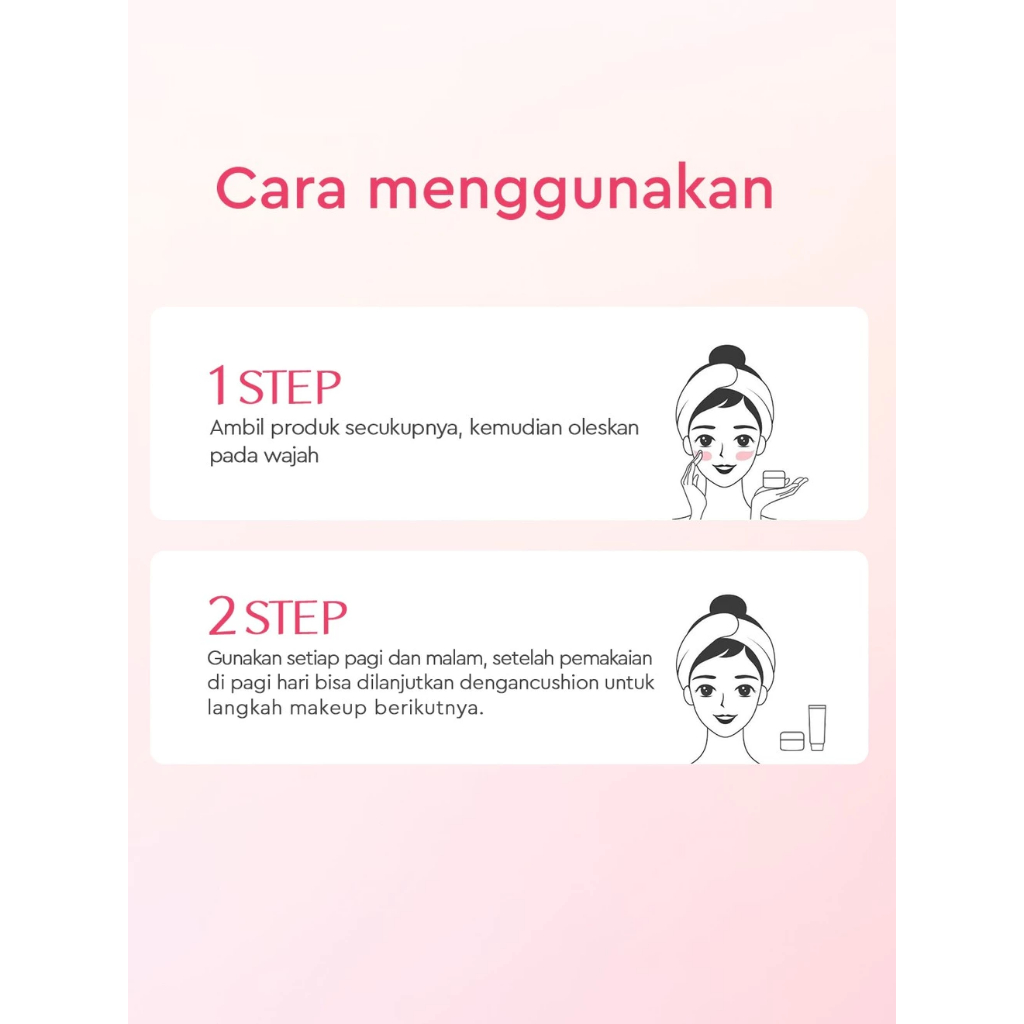 Cara menggunakan

1 STEP
Ambil produk secukupnya, kemudian oleskan pada wajah

2 STEP
Gunakan setiap pagi dan malam, setelah pemakaian di pagi hari bisa dilanjutkan dengancushion untuk langkah makeup berikutnya.