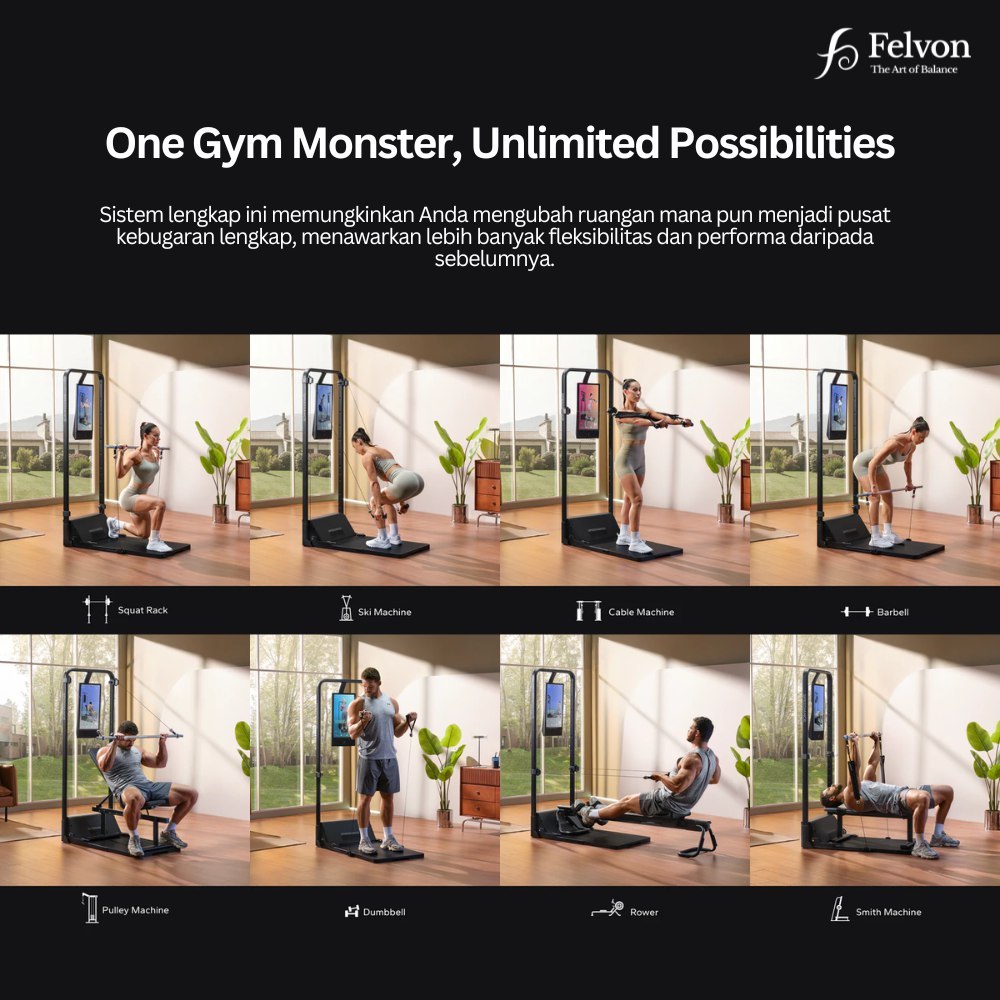 Felvon
The Art of Balance

One Gym Monster, Unlimited Possibilities

Sistem lengkap ini memungkinkan Anda mengubah ruangan mana pun menjadi pusat kebugaran lengkap, menawarkan lebih banyak fleksibilitas dan performa daripada sebelumnya.

Squat Rack

Ski Machine

Cable Machine

Barbell

Pulley Machine

Dumbbell

Rower

Smith Machine