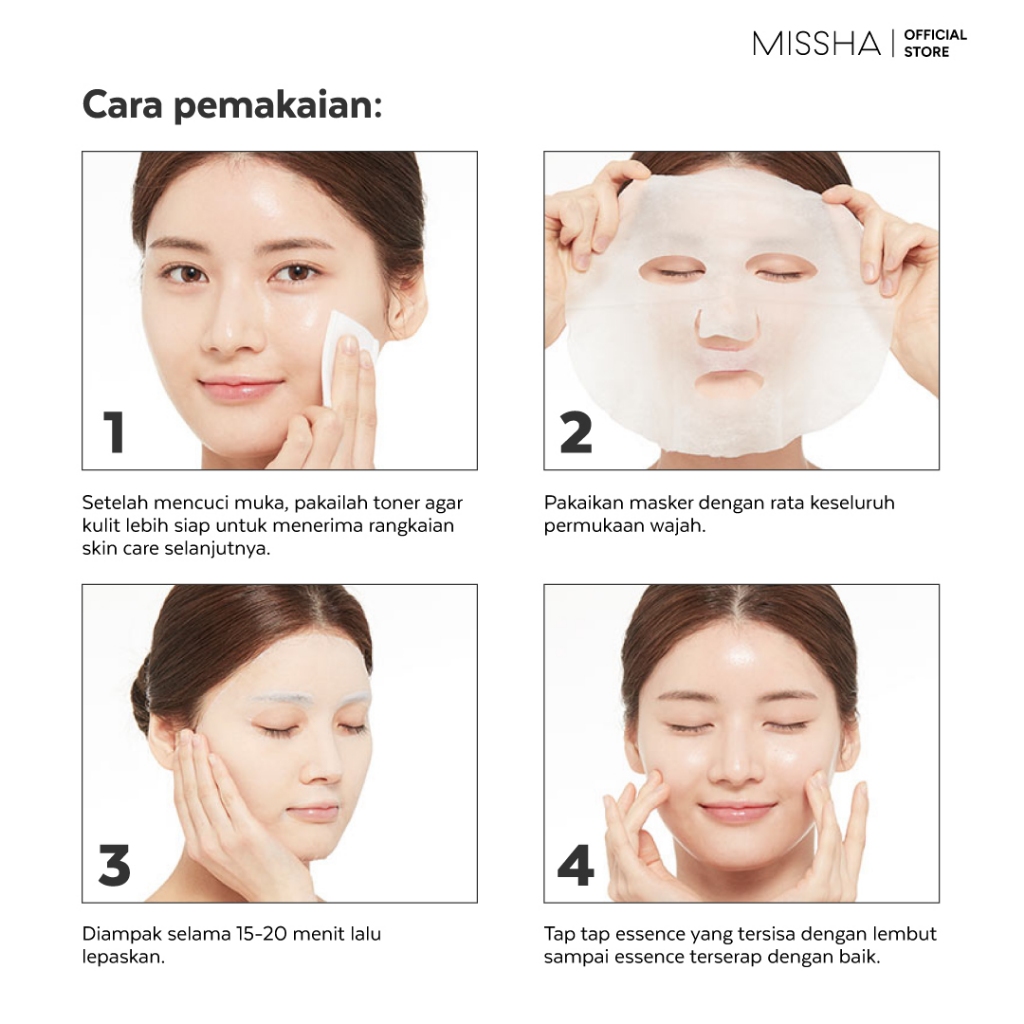 MISSHA | OFFICIAL STORE

Cara pemakaian:

1

Setelah mencuci muka, pakailah toner agar kulit lebih siap untuk menerima rangkaian skin care selanjutnya.

2

Pakaikan masker dengan rata keseluruh permukaan wajah.

3

Diampak selama 15-20 menit lalu lepaskan.

4

Tap tap essence yang tersisa dengan lembut sampai essence terserap dengan baik.