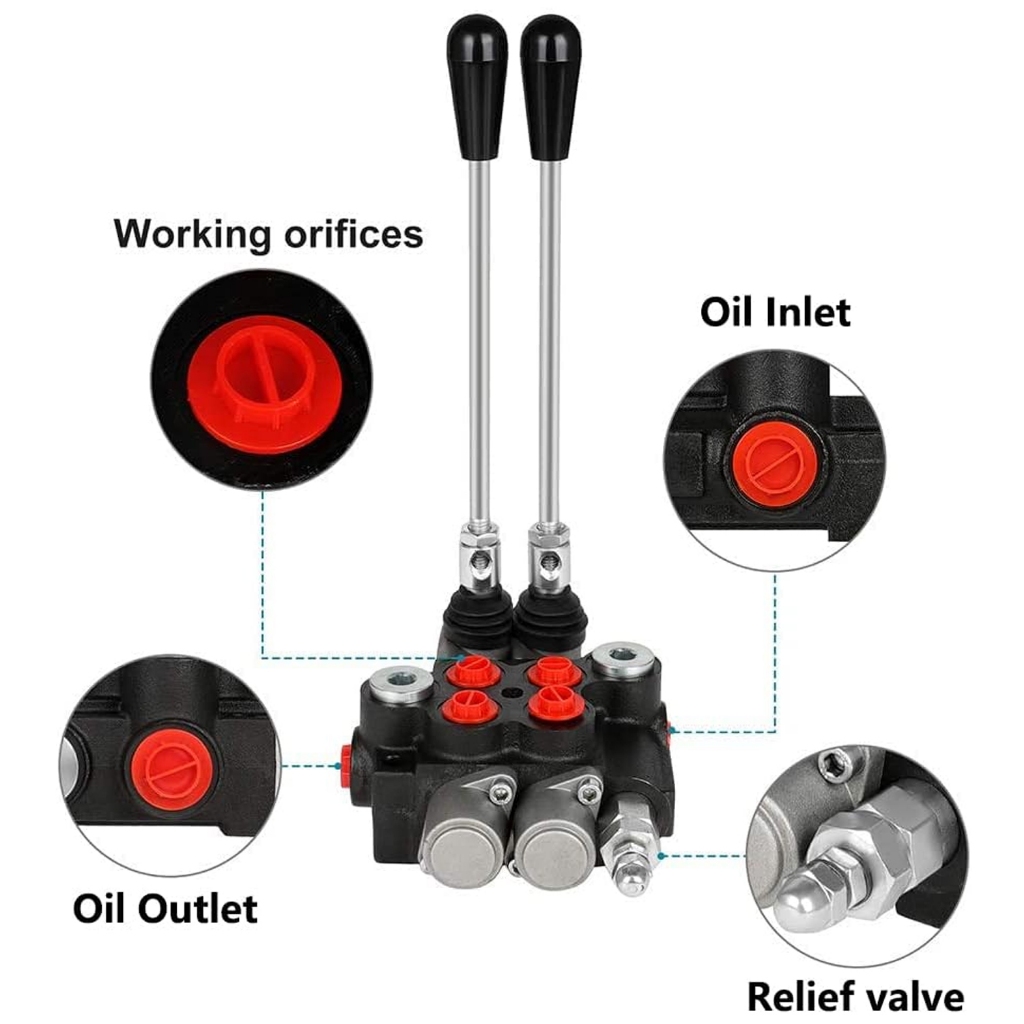 Working orifices

Oil Inlet

Oil Outlet

Relief valve