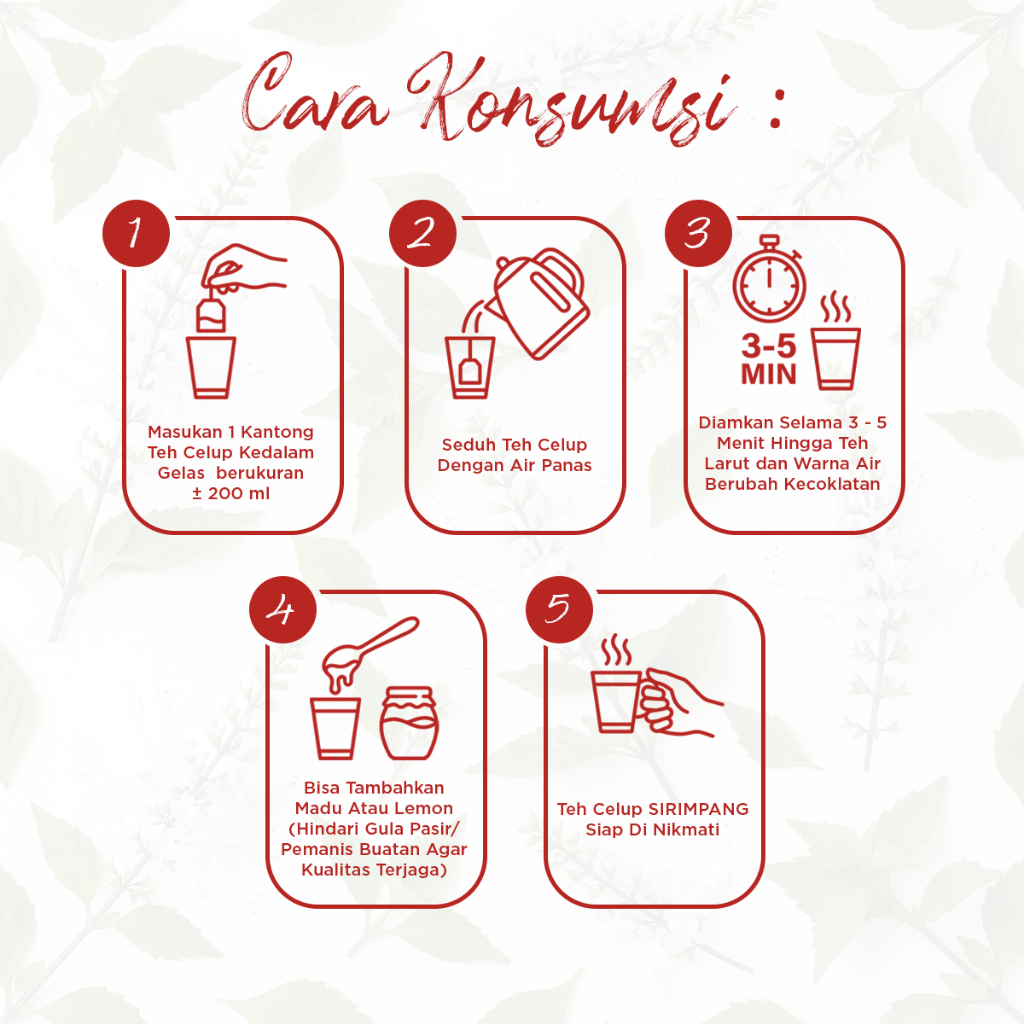 Cara Konsumsi :

1

Masukan 1 Kantong Teh Celup Kedalam Gelas berukuran ± 200 ml

2

Seduh Teh Celup Dengan Air Panas

3

3-5 MIN

Diamkan Selama 3 - 5 Menit Hingga Teh Larut dan Warna Air Berubah Kecoklatan

4

Bisa Tambahkan Madu Atau Lemon (Hindari Gula Pasir/ Pemanis Buatan Agar Kualitas Terjaga)

5

Teh Celup SIRIMPANG Siap Di Nikmati