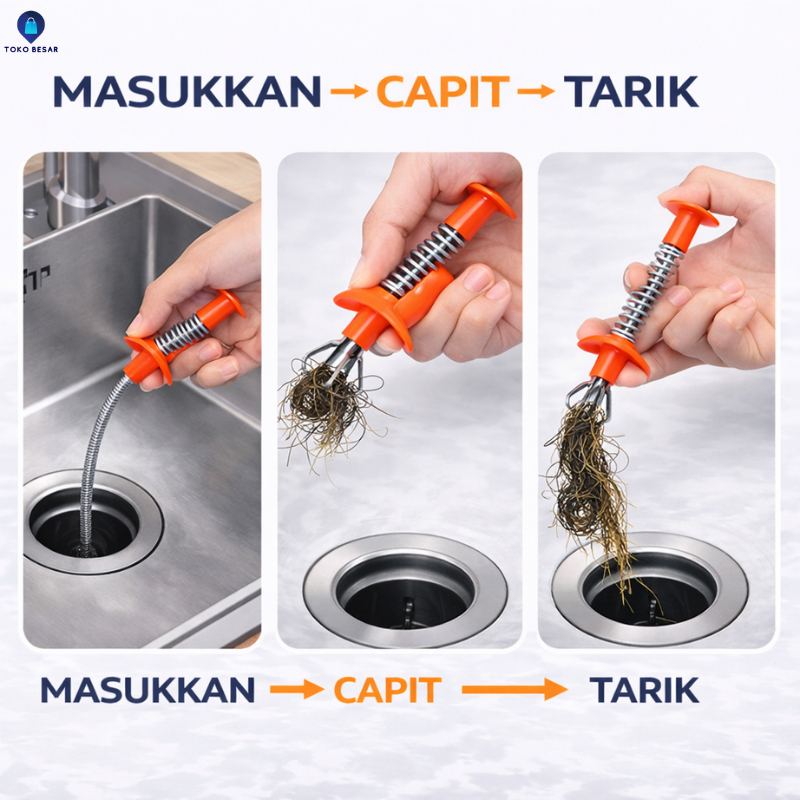 TOKO BESAR

MASUKKAN → CAPIT → TARIK

MASUKKAN → CAPIT → TARIK