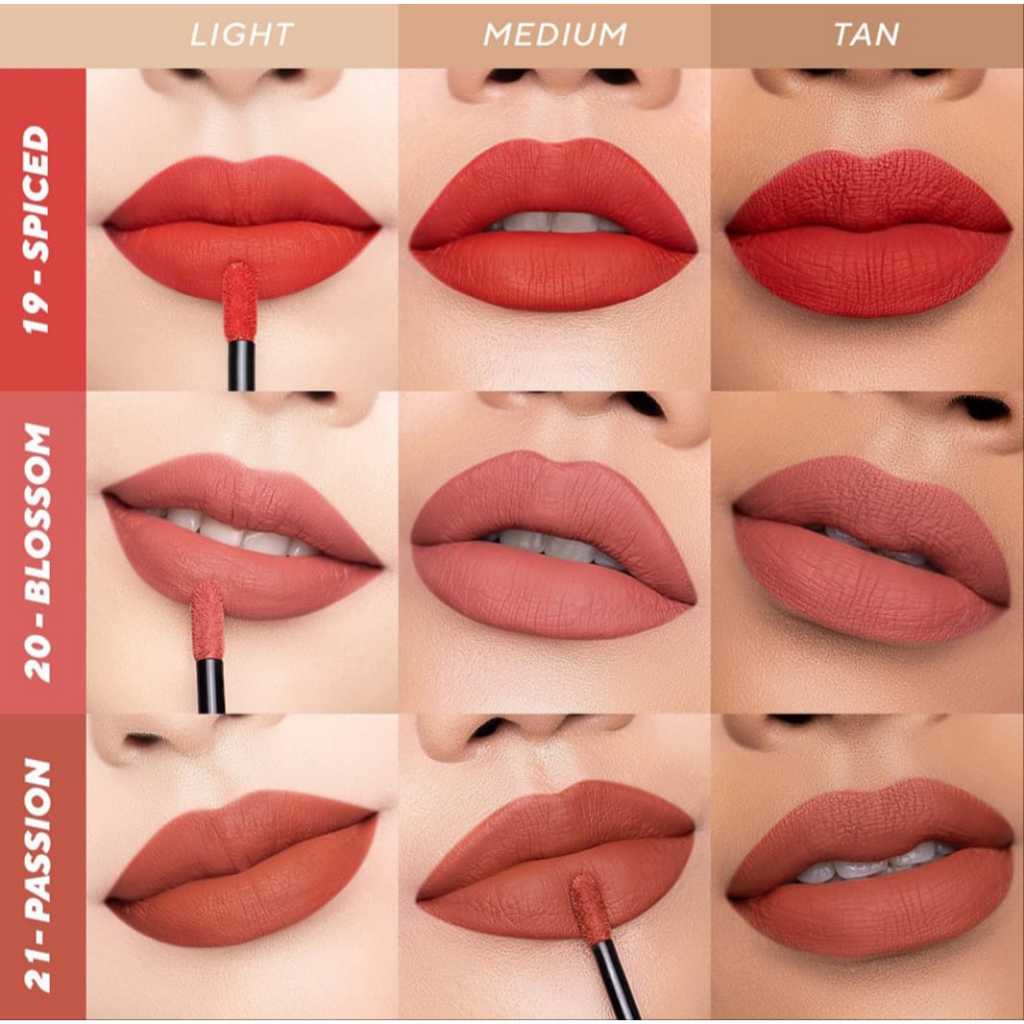 LIGHT
MEDIUM
TAN
19 - SPICED
20 - BLOSSOM
21 - PASSION