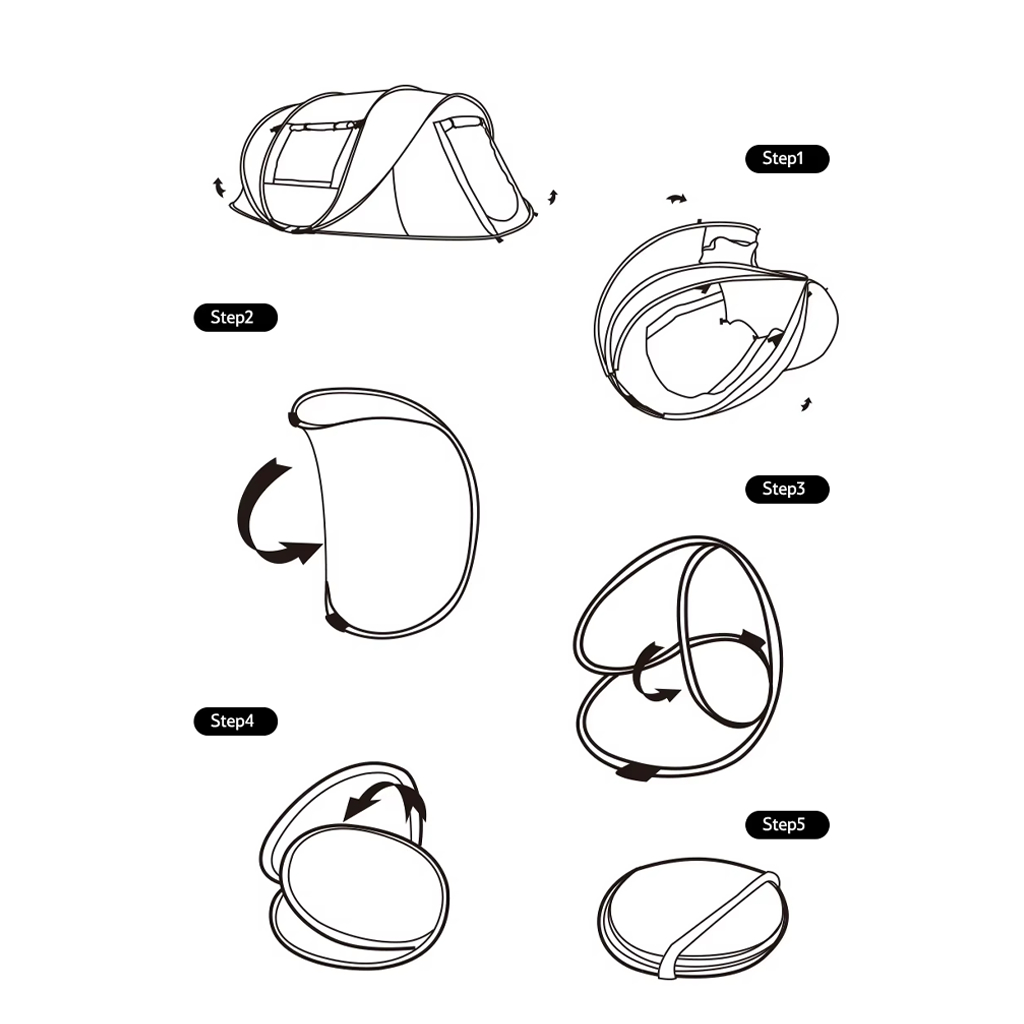 Step1

Step2

Step3

Step4

Step5