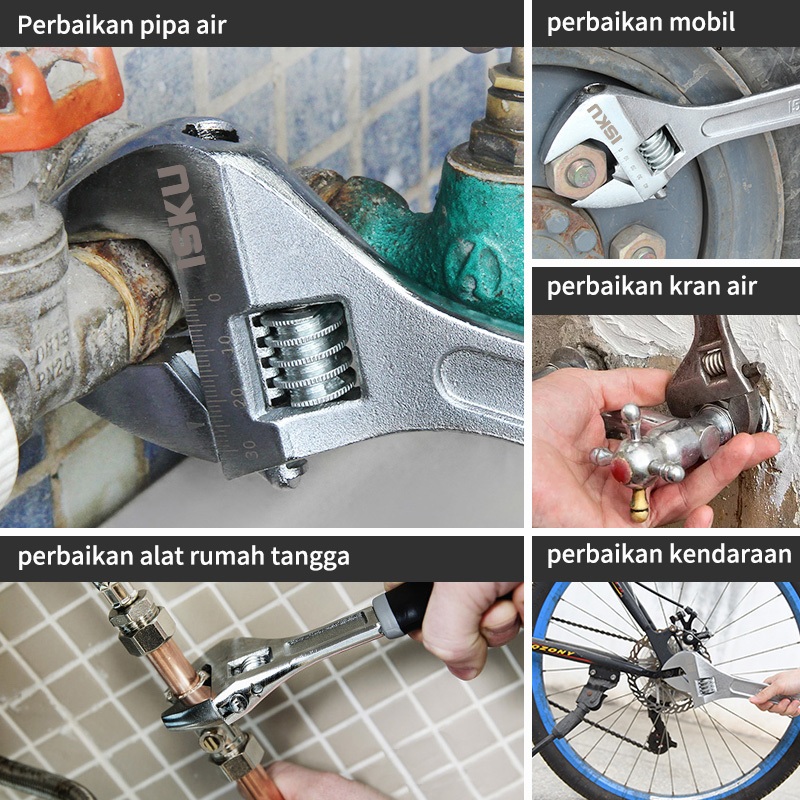 Perbaikan pipa air

ISKU

0 10 20 30

DN15 PN20

perbaikan mobil

ISKU

perbaikan kran air

perbaikan alat rumah tangga

perbaikan kendaraan

OZONY