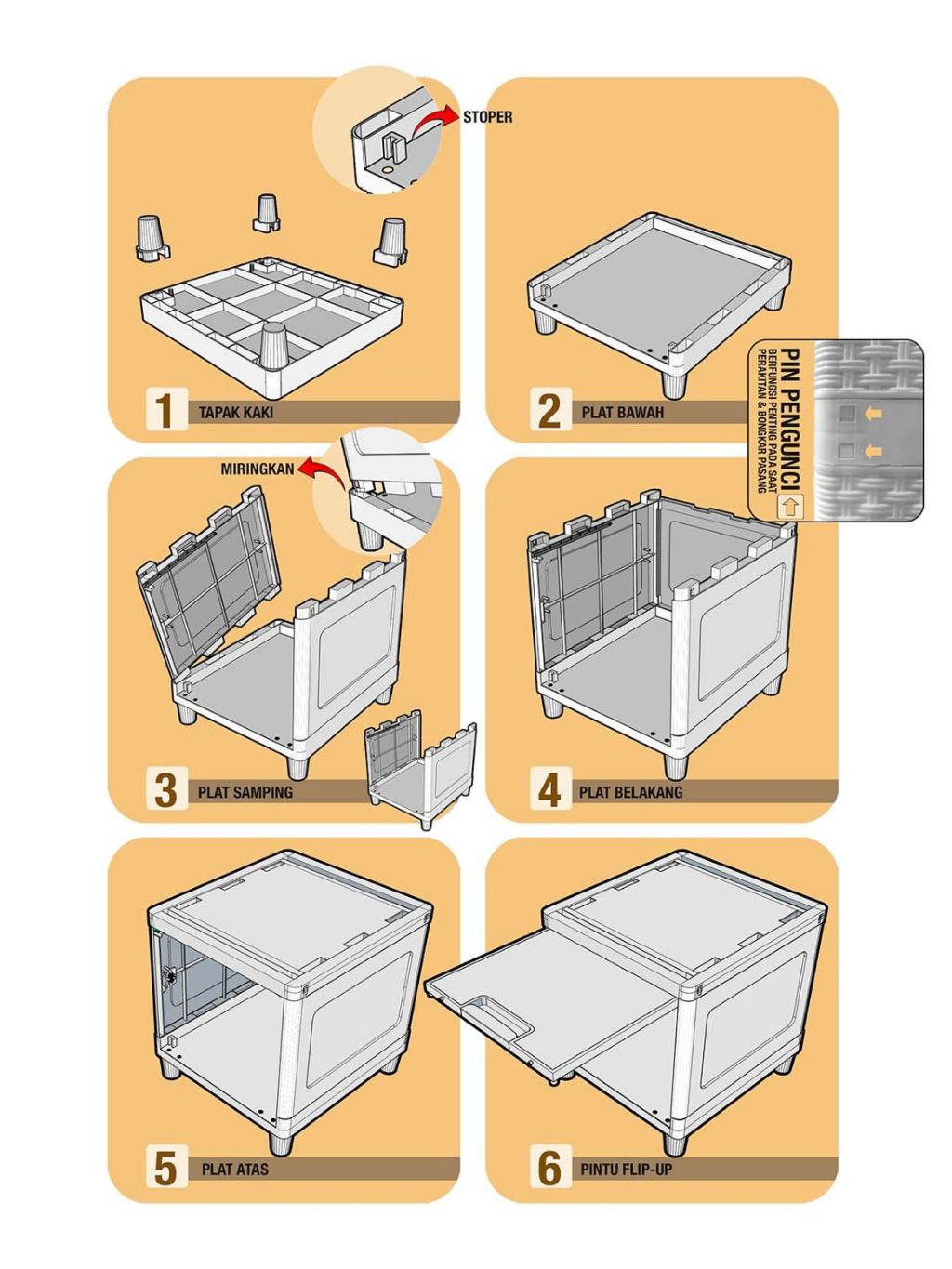 STOPER

1 TAPAK KAKI

2 PLAT BAWAH

PIN PENGUNCI
BERFUNGSI PENTING PADA SAAT PERAKITAN & BONGKAR PASANG

MIRINGKAN

3 PLAT SAMPING

4 PLAT BELAKANG

5 PLAT ATAS

6 PINTU FLIP-UP