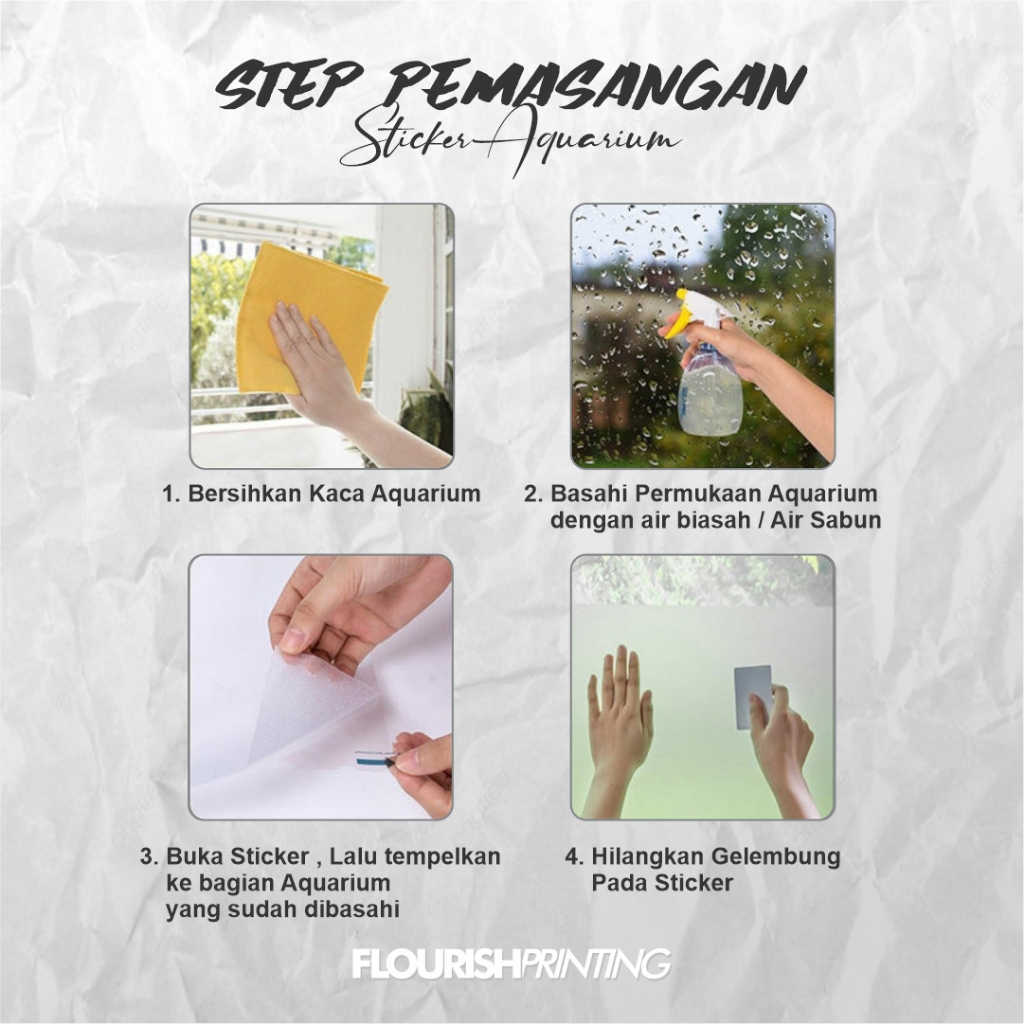 STEP PEMASANGAN
Sticker Aquarium

1. Bersihkan Kaca Aquarium

2. Basahi Permukaan Aquarium dengan air biasah / Air Sabun

3. Buka Sticker , Lalu tempelkan ke bagian Aquarium yang sudah dibasahi

4. Hilangkan Gelembung Pada Sticker

FLOURISHPRINTING