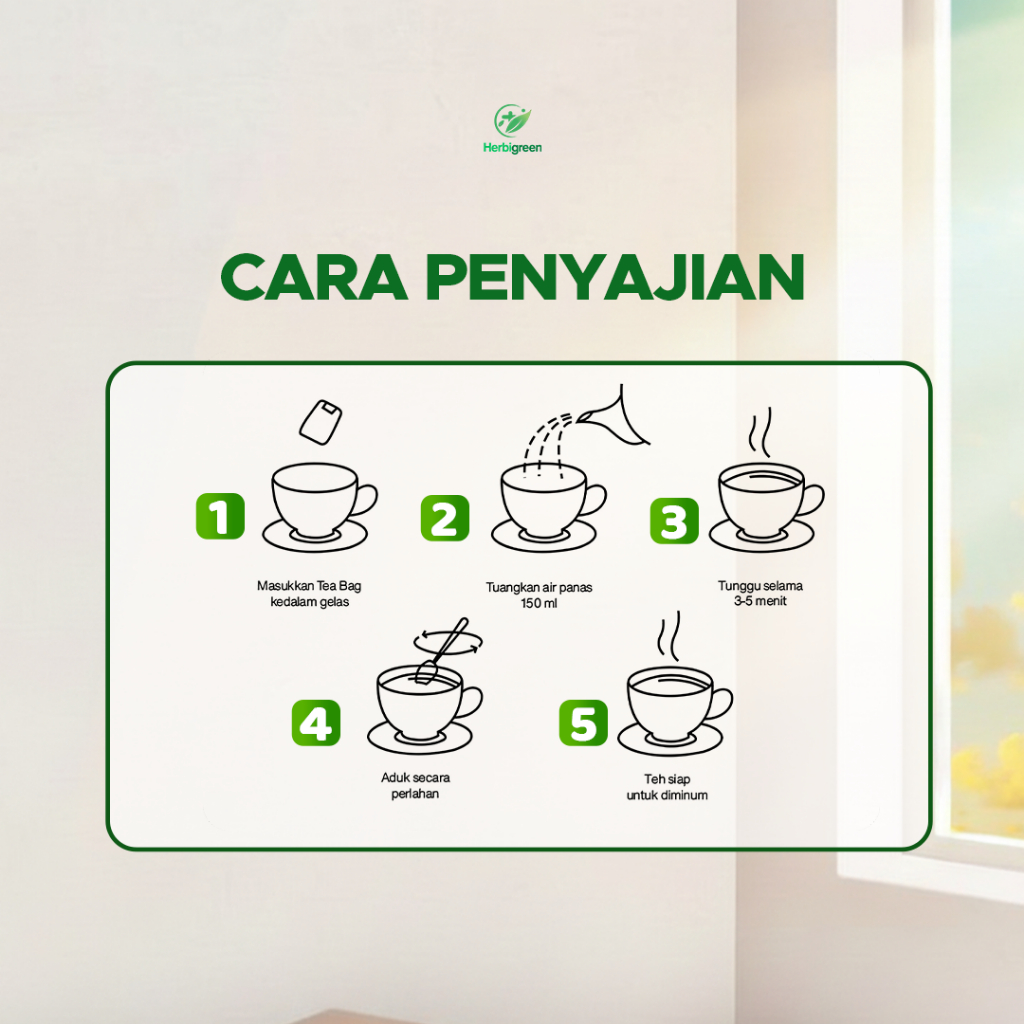 Herbigreen

CARA PENYAJIAN

1
Masukkan Tea Bag kedalam gelas

2
Tuangkan air panas 150 ml

3
Tunggu selama 3-5 menit

4
Aduk secara perlahan

5
Teh siap untuk diminum