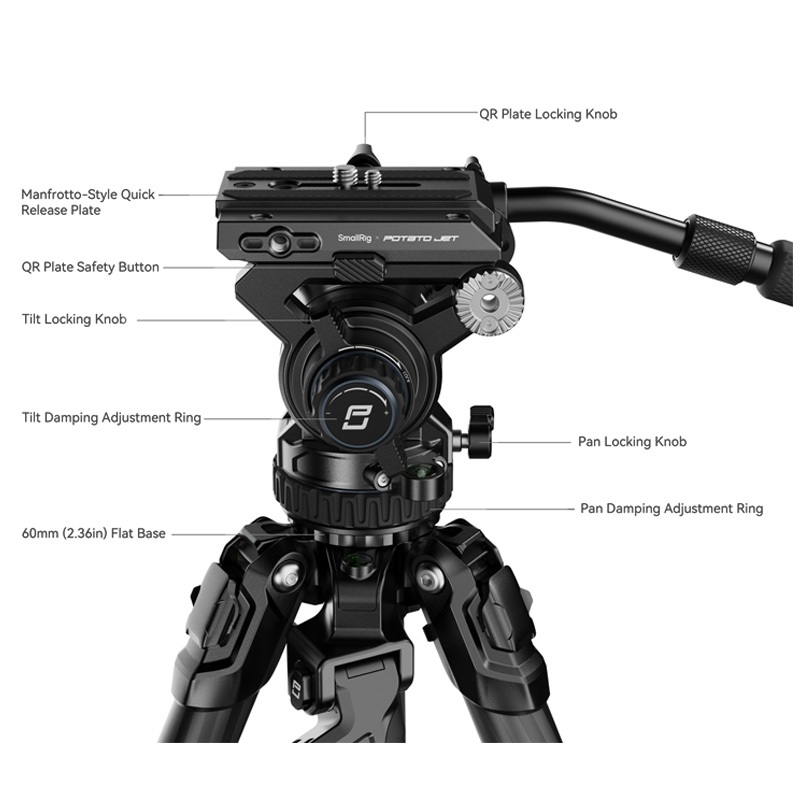 QR Plate Locking Knob

Manfrotto-Style Quick Release Plate

SmallRig × POTATO JET

QR Plate Safety Button

Tilt Locking Knob

Tilt Damping Adjustment Ring

Pan Locking Knob

Pan Damping Adjustment Ring

60mm (2.36in) Flat Base