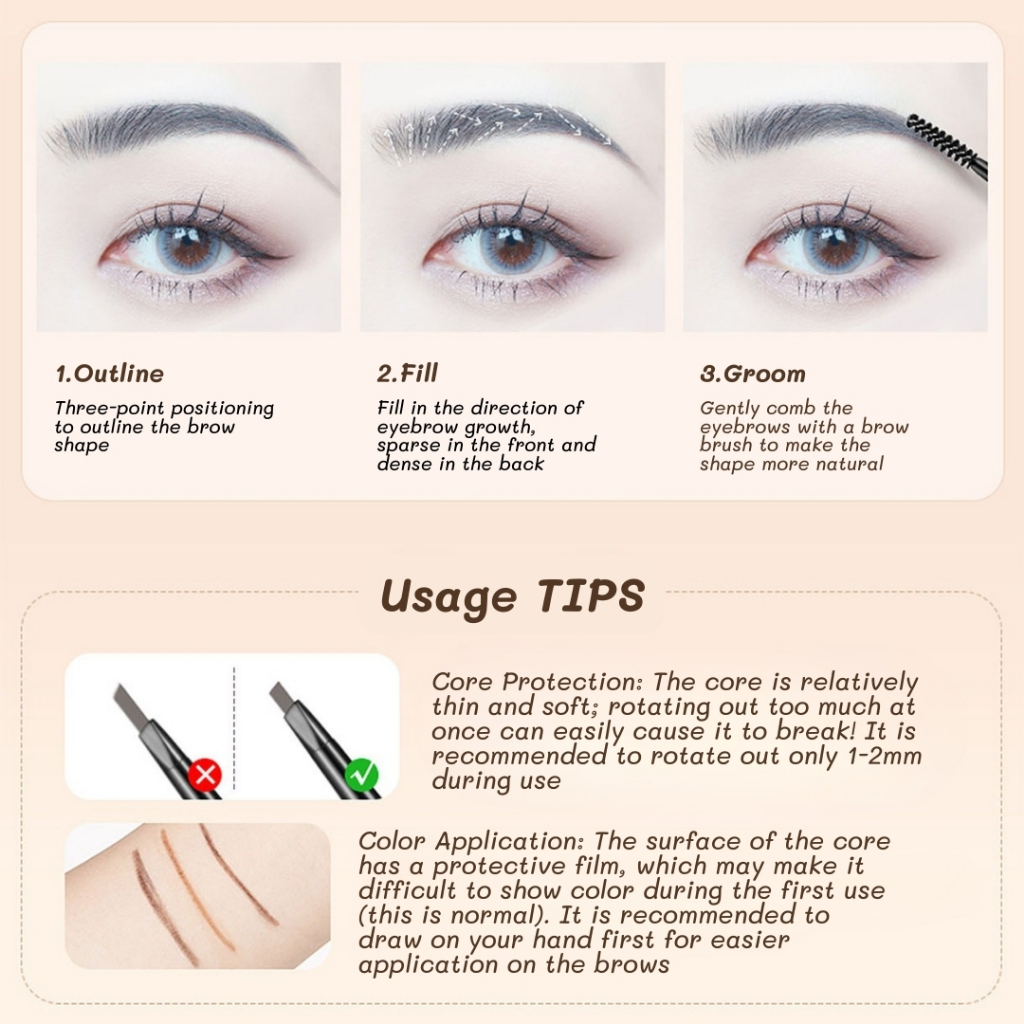 1.Outline

Three-point positioning to outline the brow shape

2.Fill

Fill in the direction of eyebrow growth, sparse in the front and dense in the back

3.Groom

Gently comb the eyebrows with a brow brush to make the shape more natural

Usage TIPS

Core Protection: The core is relatively thin and soft; rotating out too much at once can easily cause it to break! It is recommended to rotate out only 1-2mm during use

Color Application: The surface of the core has a protective film, which may make it difficult to show color during the first use (this is normal). It is recommended to draw on your hand first for easier application on the brows