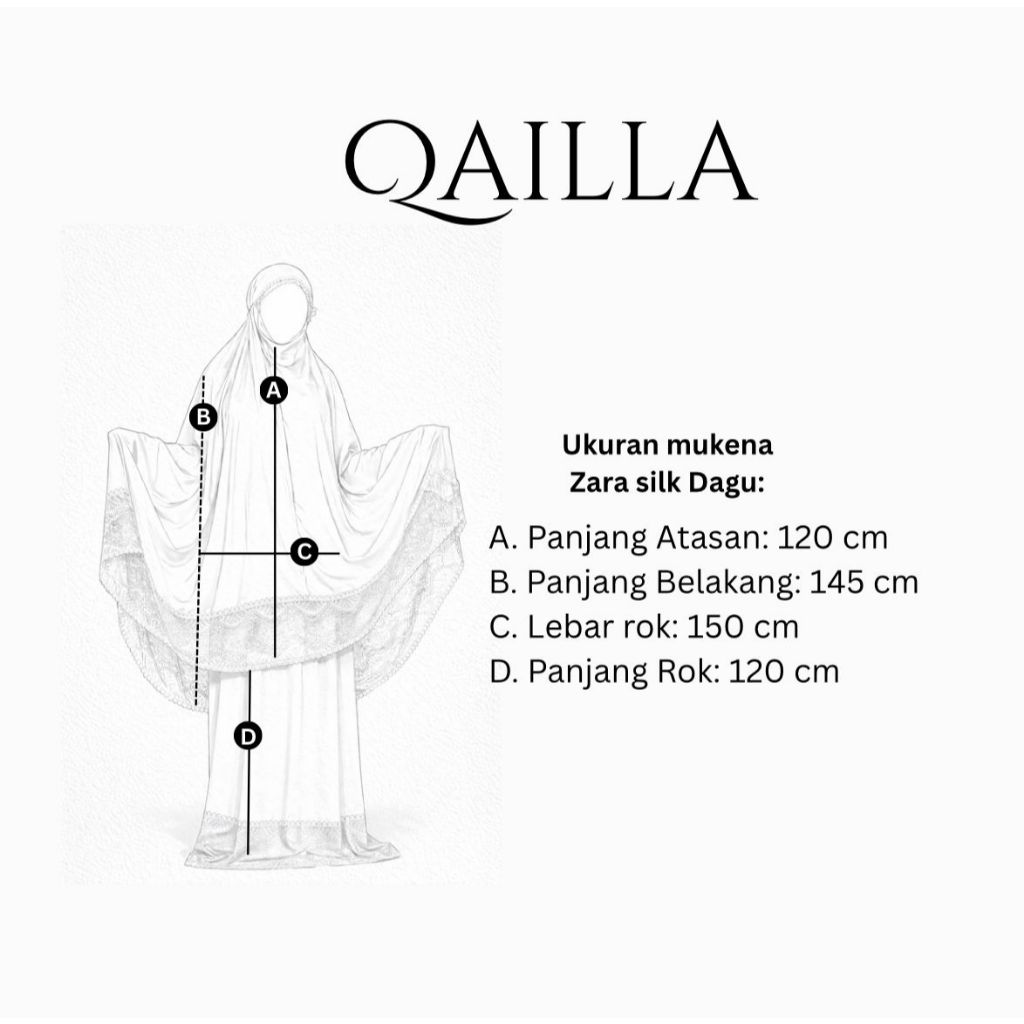 QAILLA

A

B

C

D

Ukuran mukena
Zara silk Dagu:

A. Panjang Atasan: 120 cm
B. Panjang Belakang: 145 cm
C. Lebar rok: 150 cm
D. Panjang Rok: 120 cm