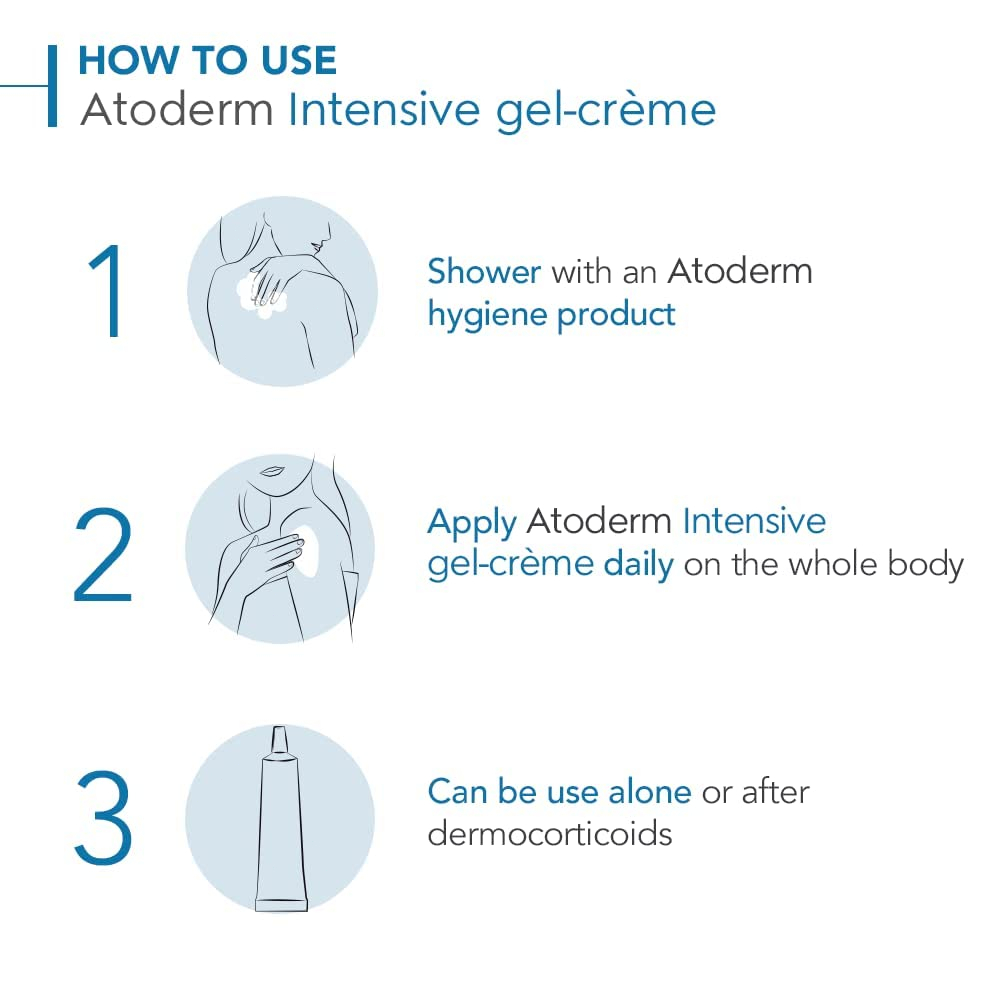 HOW TO USE
Atoderm Intensive gel-crème

1

Shower with an Atoderm hygiene product

2

Apply Atoderm Intensive gel-crème daily on the whole body

3

Can be use alone or after dermocorticoids