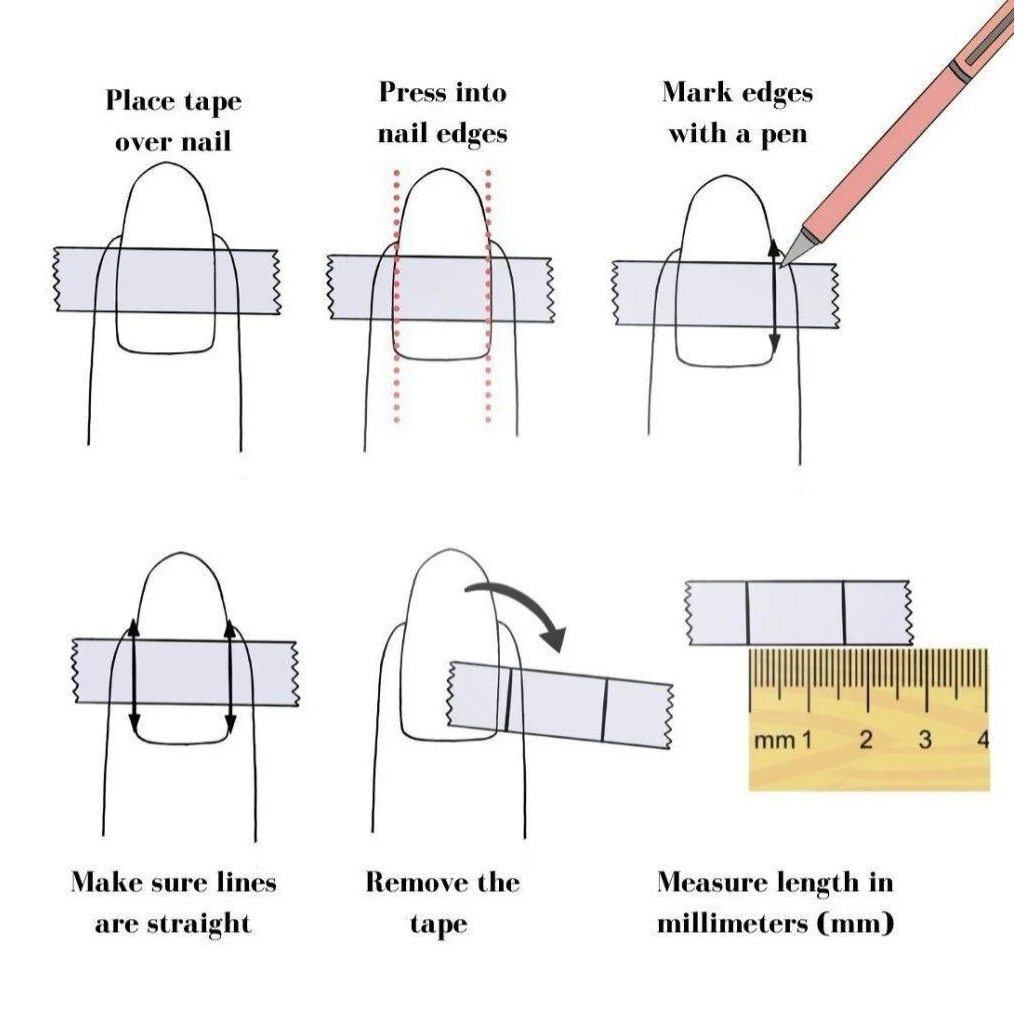 Place tape over nail

Press into nail edges

Mark edges with a pen

mm 1 2 3 4

Make sure lines are straight

Remove the tape

Measure length in millimeters (mm)