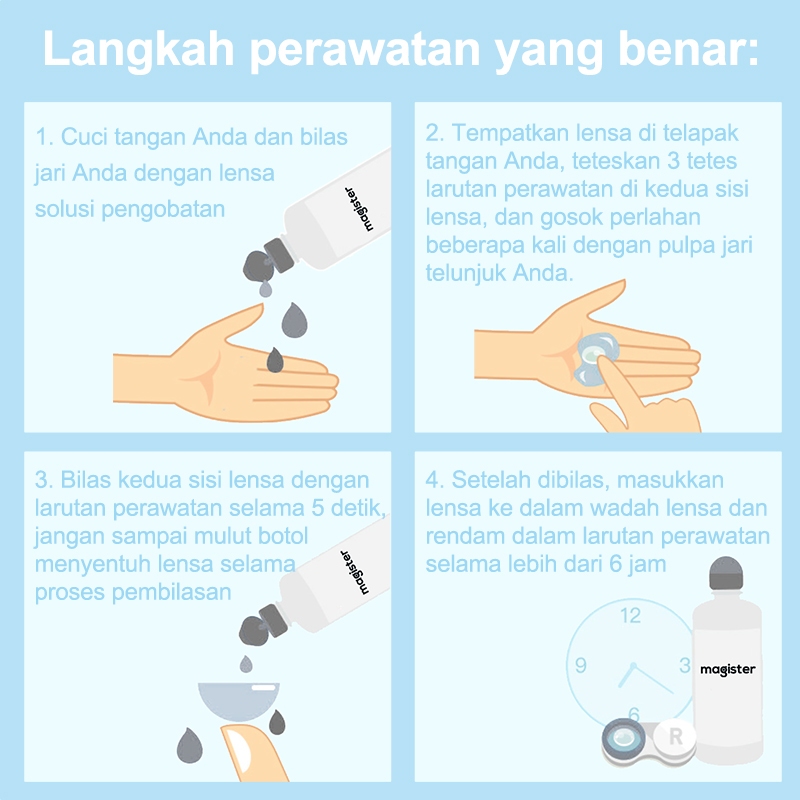 Langkah perawatan yang benar:

1. Cuci tangan Anda dan bilas jari Anda dengan lensa solusi pengobatan

magister

2. Tempatkan lensa di telapak tangan Anda, teteskan 3 tetes larutan perawatan di kedua sisi lensa, dan gosok perlahan beberapa kali dengan pulpa jari telunjuk Anda.

3. Bilas kedua sisi lensa dengan larutan perawatan selama 5 detik, jangan sampai mulut botol menyentuh lensa selama proses pembilasan

magister

4. Setelah dibilas, masukkan lensa ke dalam wadah lensa dan rendam dalam larutan perawatan selama lebih dari 6 jam

12
9
3
6

magister

R