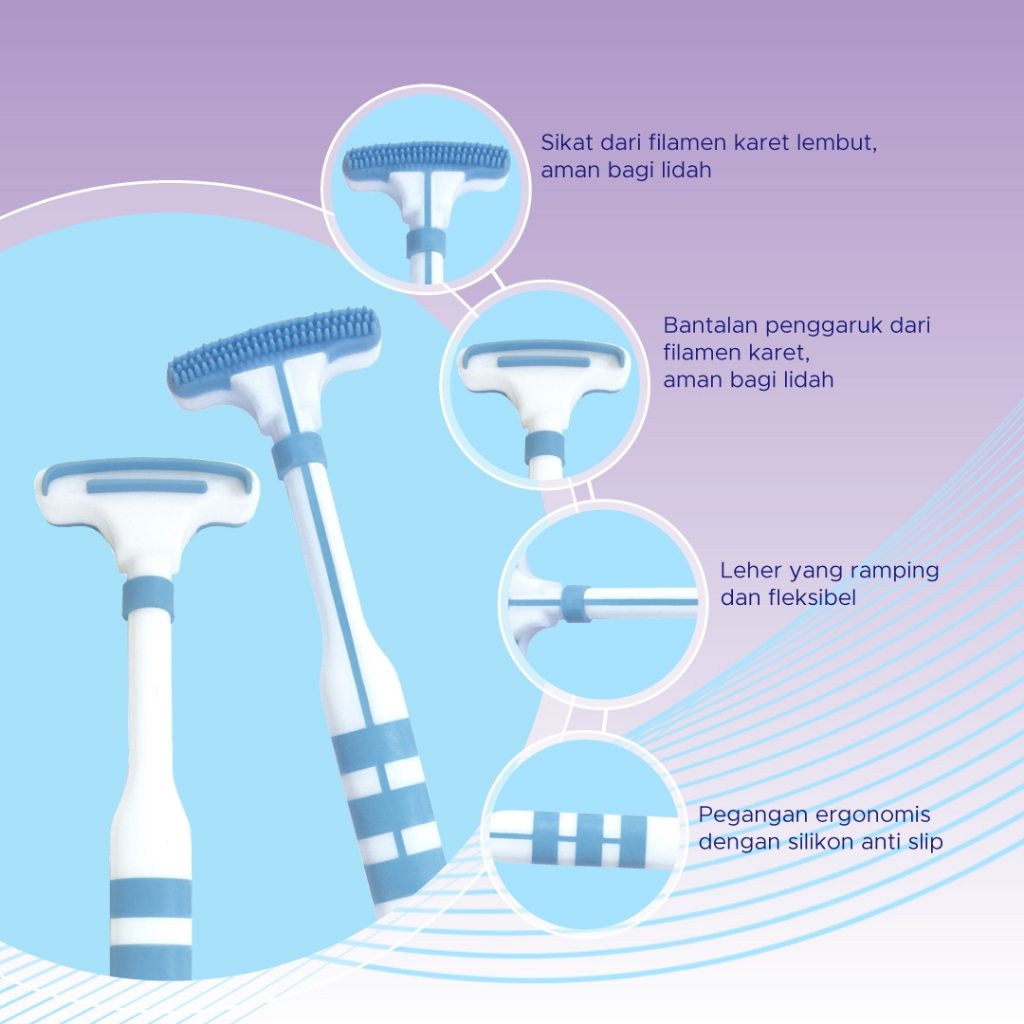 Sikat dari filamen karet lembut, aman bagi lidah

Bantalan penggaruk dari filamen karet, aman bagi lidah

Leher yang ramping dan fleksibel

Pegangan ergonomis dengan silikon anti slip