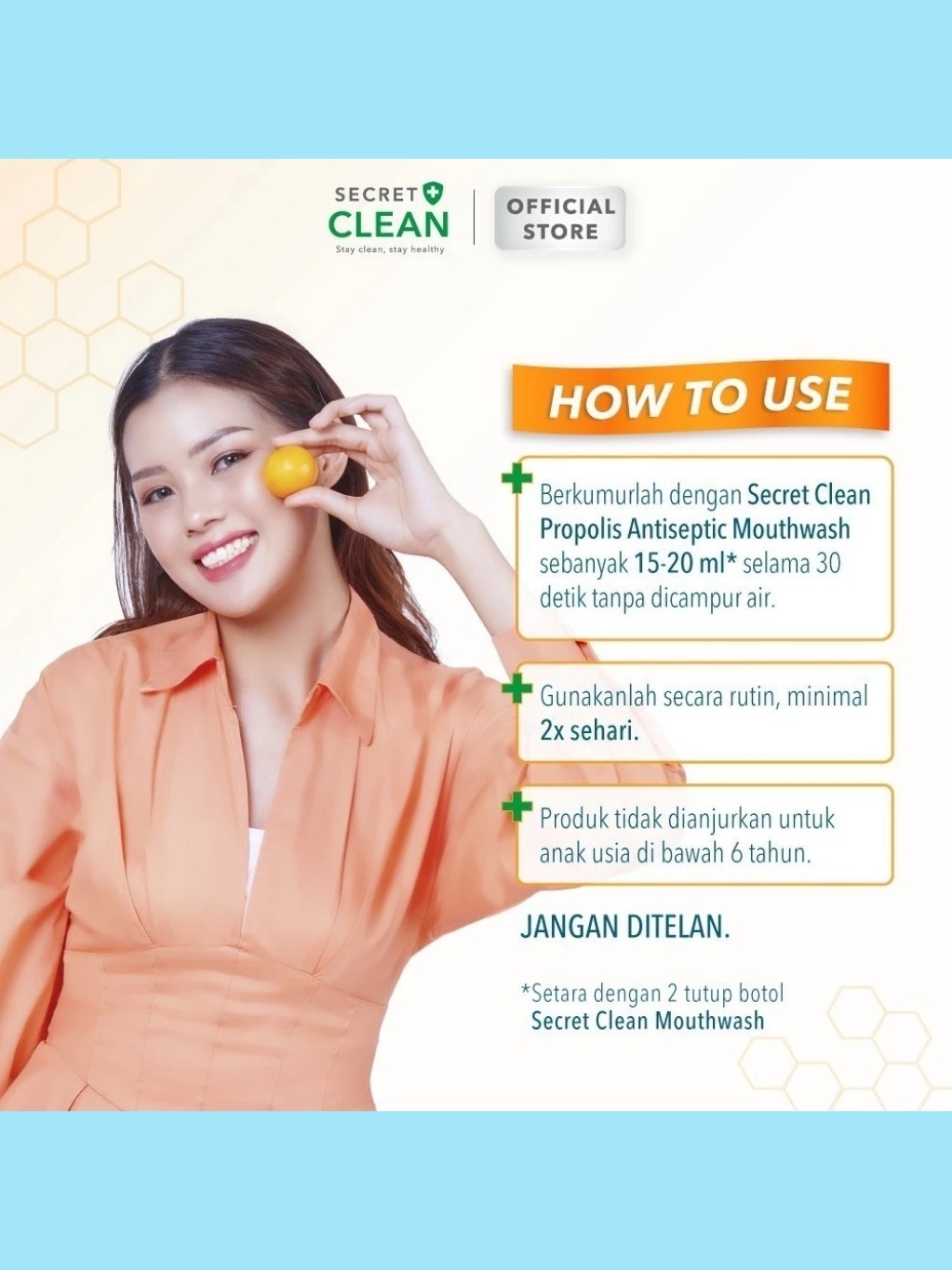 SECRET CLEAN
Stay clean, stay healthy

OFFICIAL STORE

HOW TO USE

Berkumurlah dengan Secret Clean Propolis Antiseptic Mouthwash sebanyak 15-20 ml* selama 30 detik tanpa dicampur air.

Gunakanlah secara rutin, minimal 2x sehari.

Produk tidak dianjurkan untuk anak usia di bawah 6 tahun.

JANGAN DITELAN.

*Setara dengan 2 tutup botol Secret Clean Mouthwash