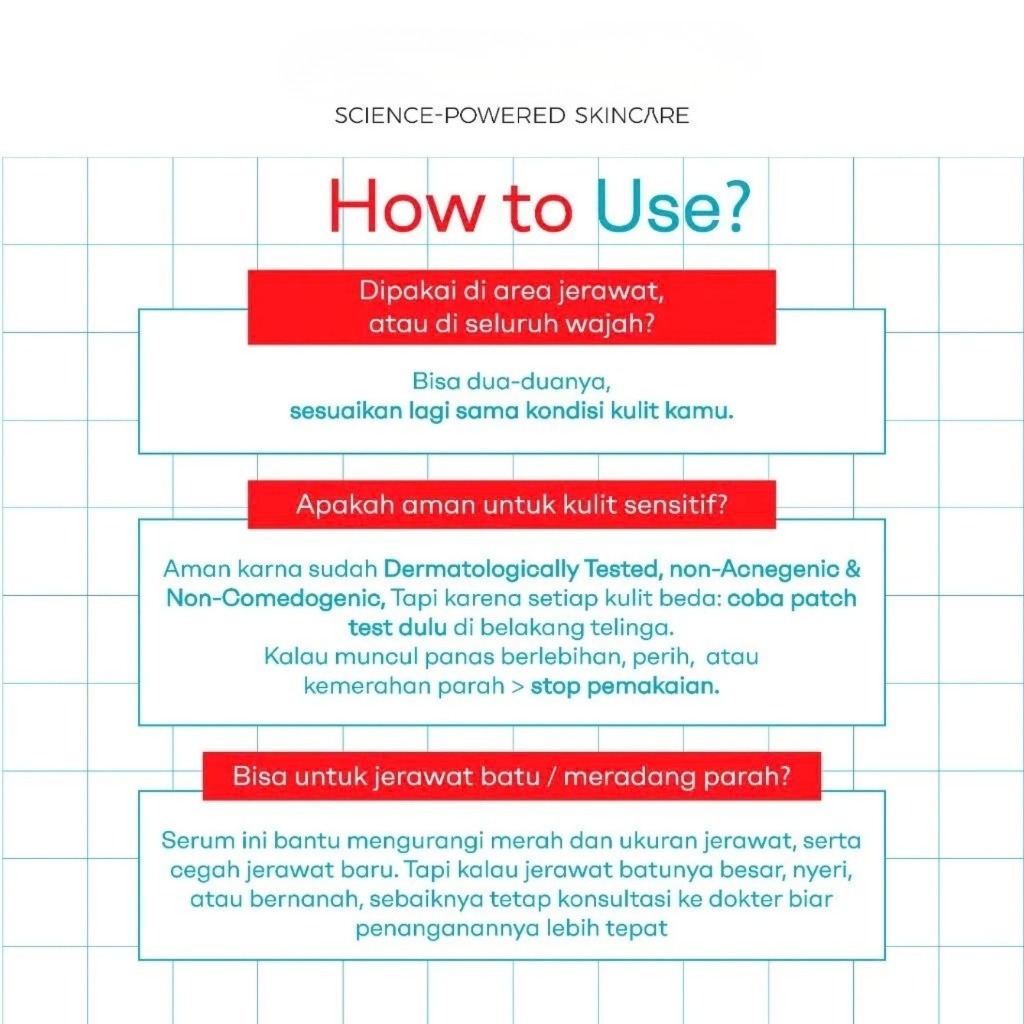 SCIENCE-POWERED SKINCARE

How to Use?

Dipakai di area jerawat, atau di seluruh wajah?

Bisa dua-duanya, sesuaikan lagi sama kondisi kulit kamu.

Apakah aman untuk kulit sensitif?

Aman karna sudah Dermatologically Tested, non-Acnegenic & Non-Comedogenic, Tapi karena setiap kulit beda: coba patch test dulu di belakang telinga. Kalau muncul panas berlebihan, perih, atau kemerahan parah > stop pemakaian.

Bisa untuk jerawat batu / meradang parah?

Serum ini bantu mengurangi merah dan ukuran jerawat, serta cegah jerawat baru. Tapi kalau jerawat batunya besar, nyeri, atau bernanah, sebaiknya tetap konsultasi ke dokter biar penanganannya lebih tepat