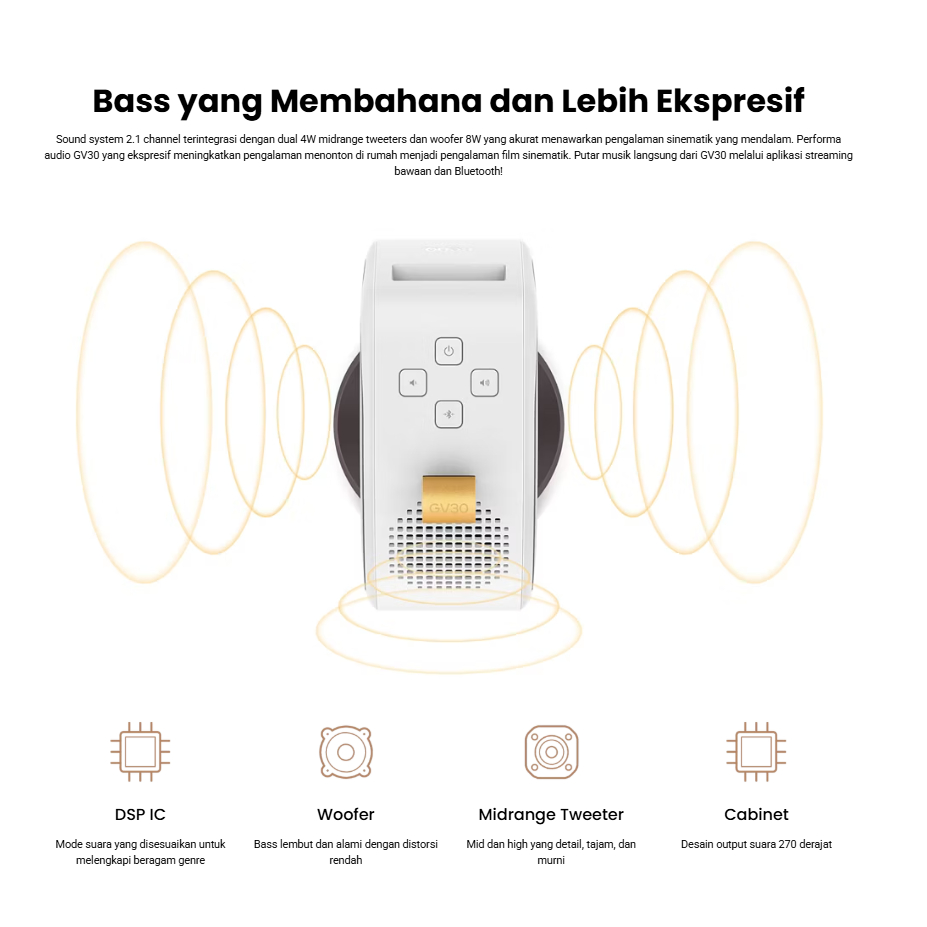 Bass yang Membahana dan Lebih Ekspresif

Sound system 2.1 channel terintegrasi dengan dual 4W midrange tweeters dan woofer 8W yang akurat menawarkan pengalaman sinematik yang mendalam. Performa audio GV30 yang ekspresif meningkatkan pengalaman menonton di rumah menjadi pengalaman film sinematik. Putar musik langsung dari GV30 melalui aplikasi streaming bawaan dan Bluetooth!

GV30

DSP IC

Mode suara yang disesuaikan untuk melengkapi beragam genre

Woofer

Bass lembut dan alami dengan distorsi rendah

Midrange Tweeter

Mid dan high yang detail, tajam, dan murni

Cabinet

Desain output suara 270 derajat