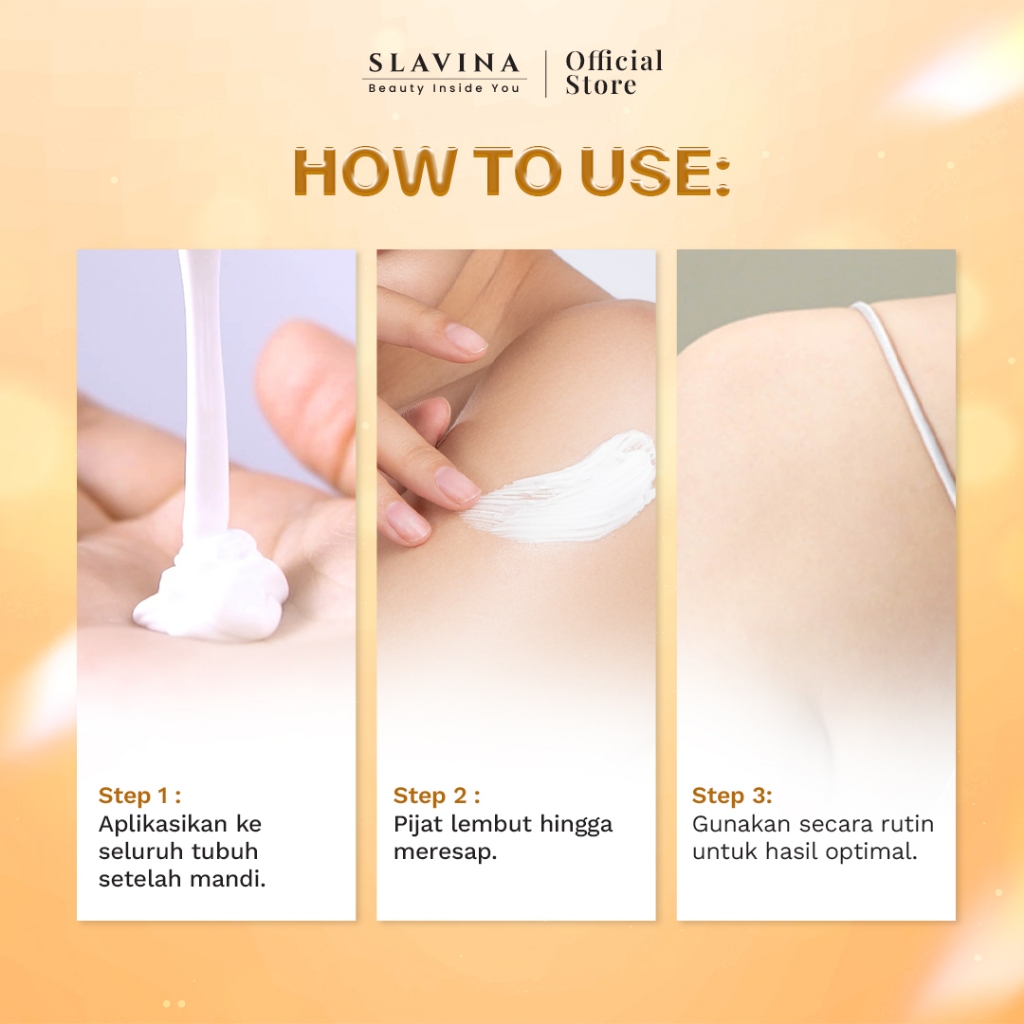 SLAVINA
Beauty Inside You
Official Store

HOW TO USE:

Step 1 :
Aplikasikan ke seluruh tubuh setelah mandi.

Step 2 :
Pijat lembut hingga meresap.

Step 3:
Gunakan secara rutin untuk hasil optimal.