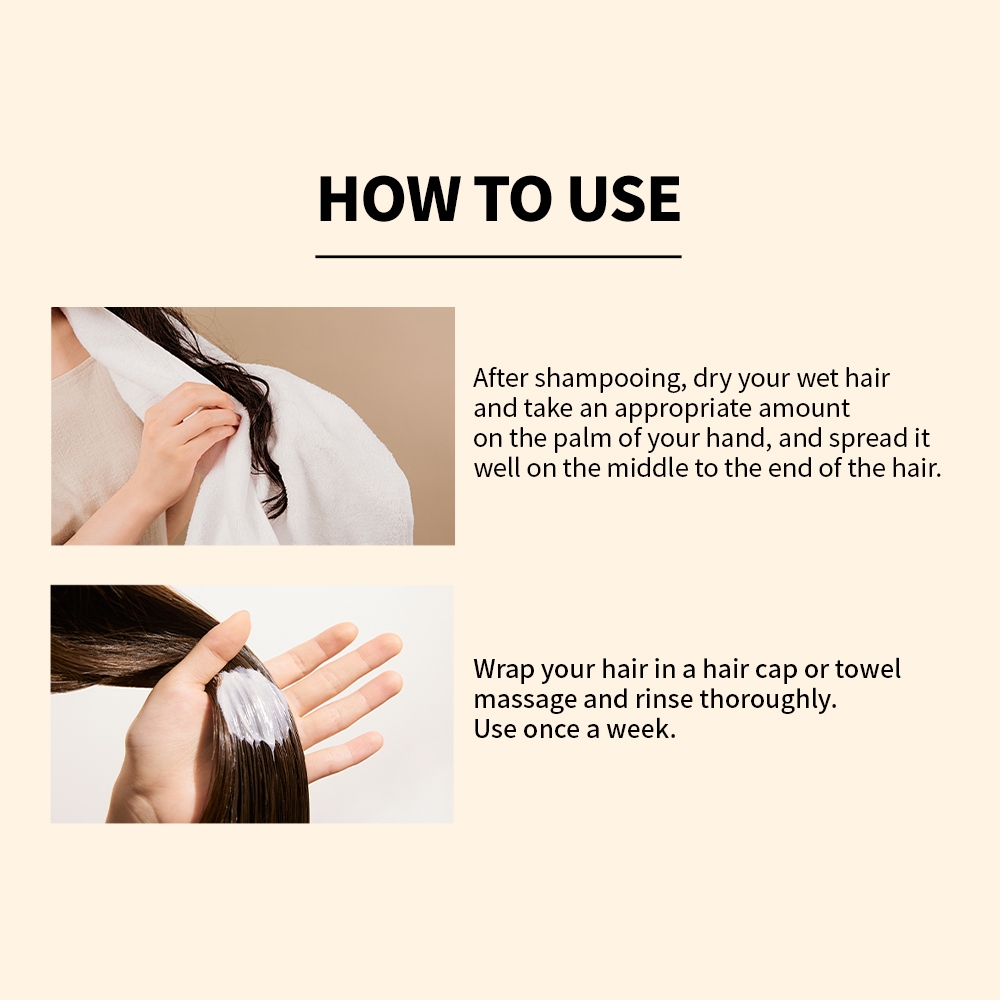 HOW TO USE

After shampooing, dry your wet hair and take an appropriate amount on the palm of your hand, and spread it well on the middle to the end of the hair.

Wrap your hair in a hair cap or towel massage and rinse thoroughly.
Use once a week.