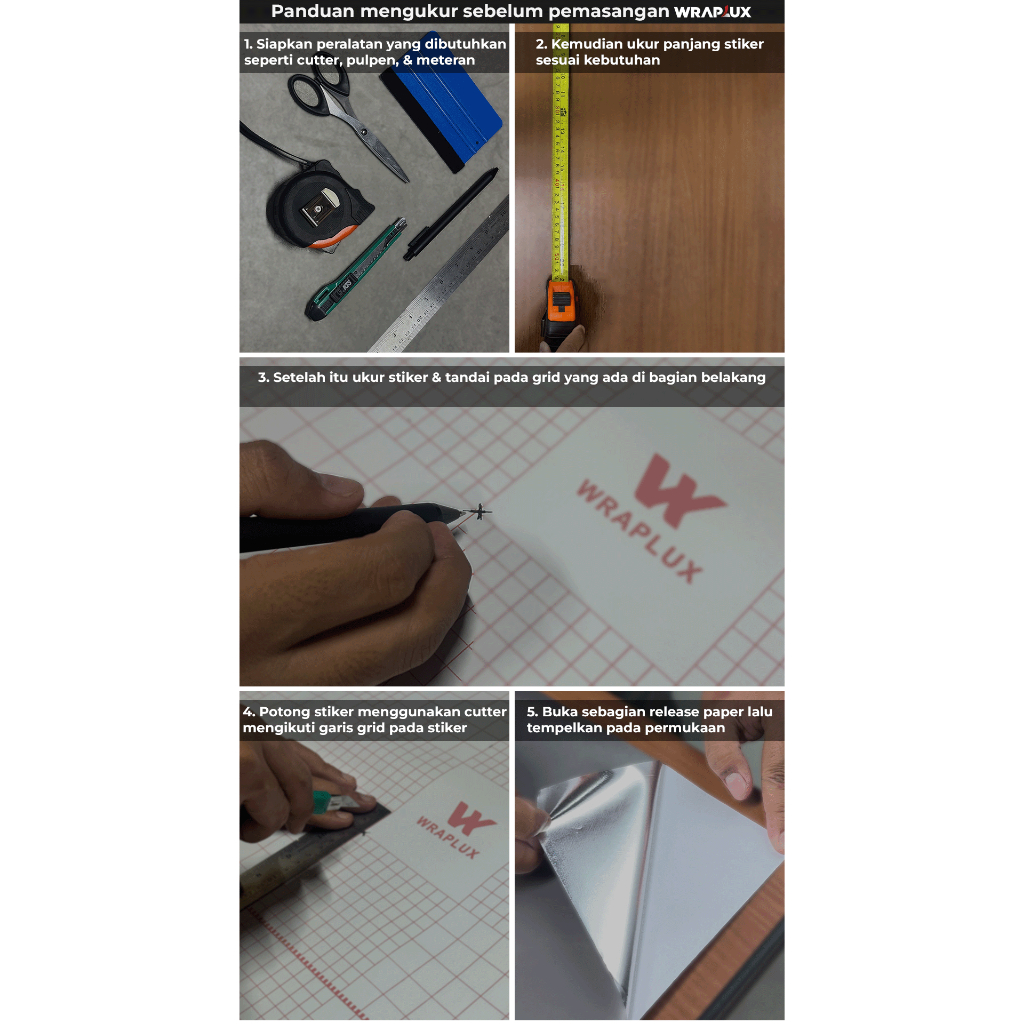 Panduan mengukur sebelum pemasangan WRAPLUX

1. Siapkan peralatan yang dibutuhkan seperti cutter, pulpen, & meteran

2. Kemudian ukur panjang stiker sesuai kebutuhan

3. Setelah itu ukur stiker & tandai pada grid yang ada di bagian belakang

WRAPLUX

4. Potong stiker menggunakan cutter mengikuti garis grid pada stiker

WRAPLUX

5. Buka sebagian release paper lalu tempelkan pada permukaan