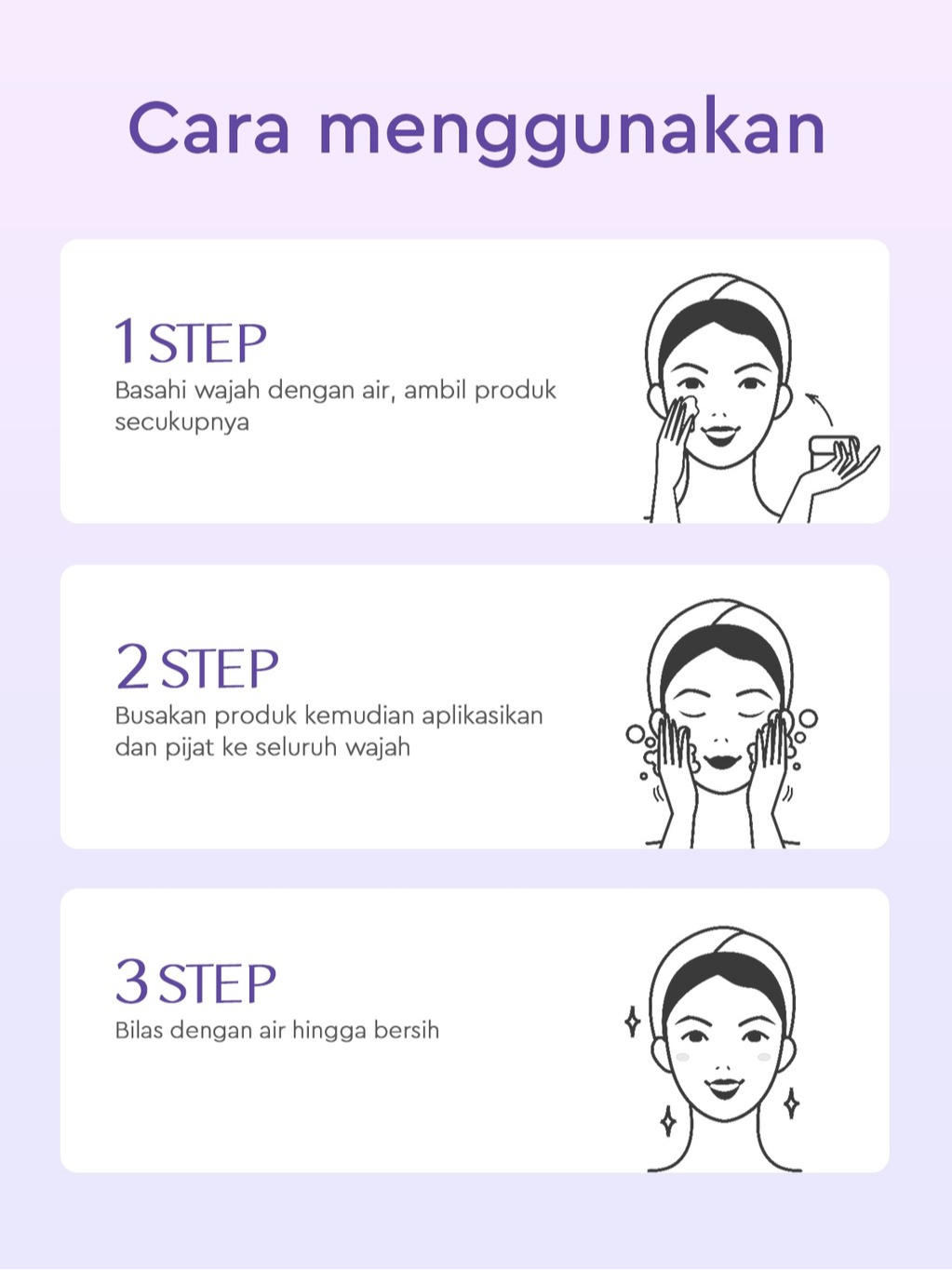 Cara menggunakan

1 STEP
Basahi wajah dengan air, ambil produk secukupnya

2 STEP
Busakan produk kemudian aplikasikan dan pijat ke seluruh wajah

3 STEP
Bilas dengan air hingga bersih