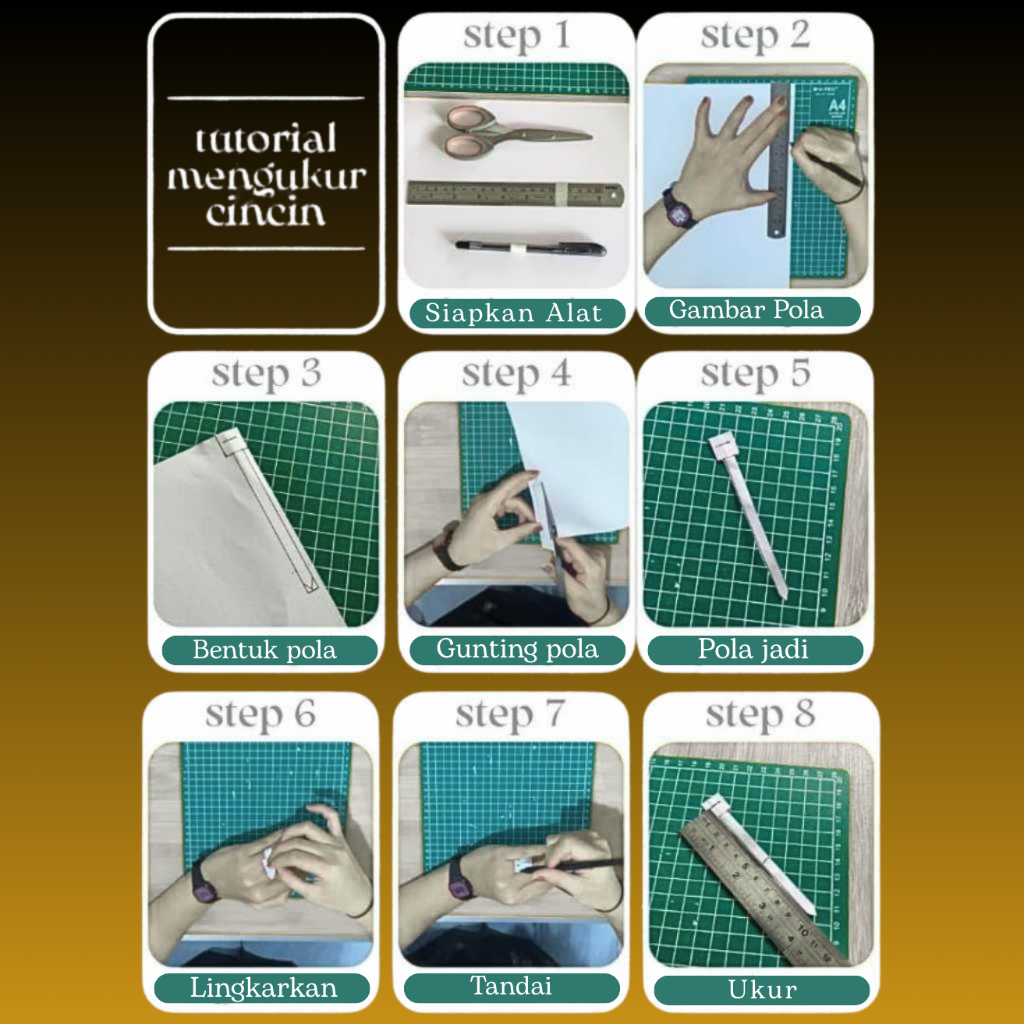 tutorial mengukur cincin

step 1
Siapkan Alat

step 2
A4
Gambar Pola

step 3
Bentuk pola

step 4
Gunting pola

step 5
Pola jadi

step 6
Lingkarkan

step 7
Tandai

step 8
Ukur